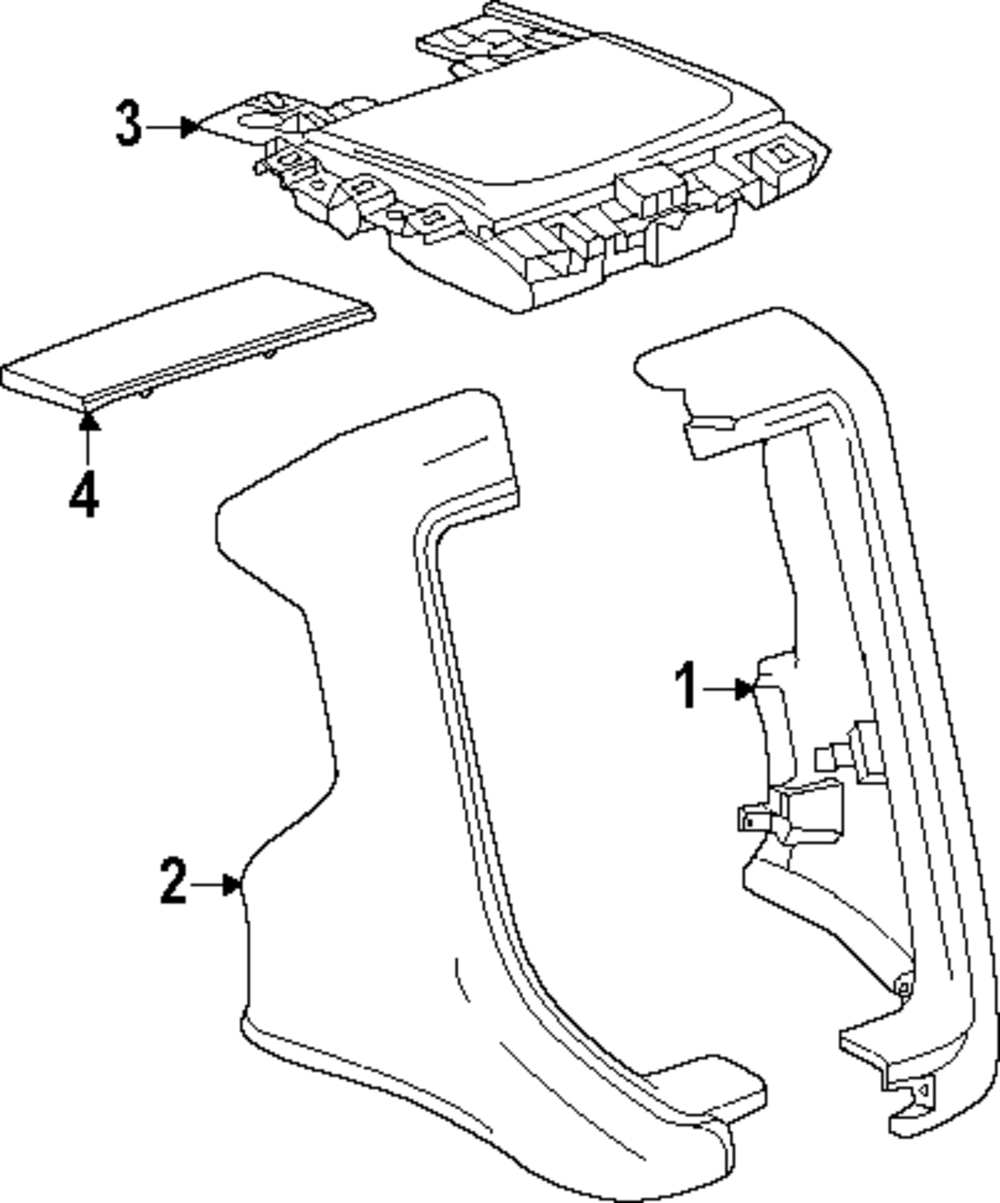 3
4
1
2