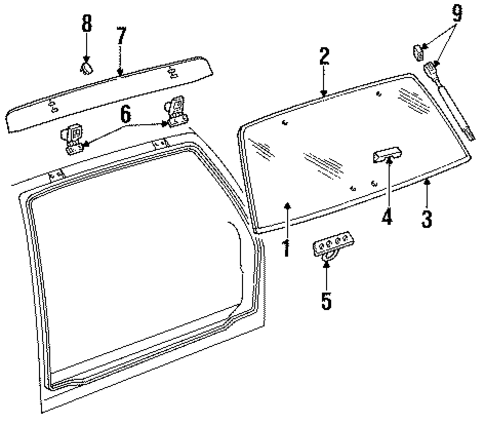 8
7
9
2
6
4
3
1
5