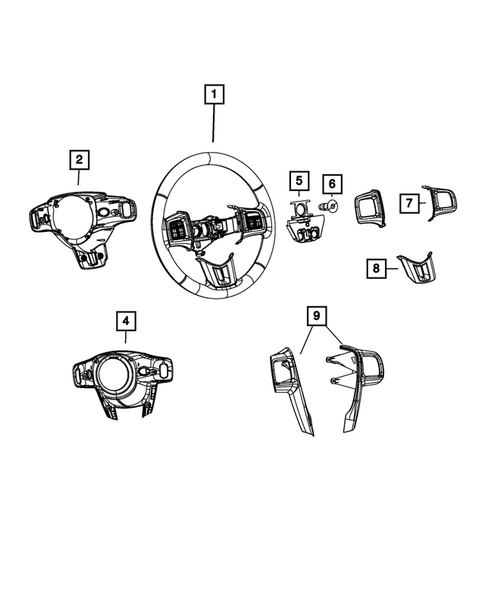 1
2
5
6
7
8
4
9