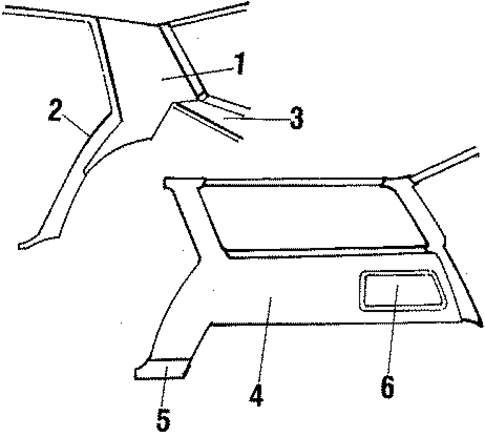 1
2
3
4
5
6