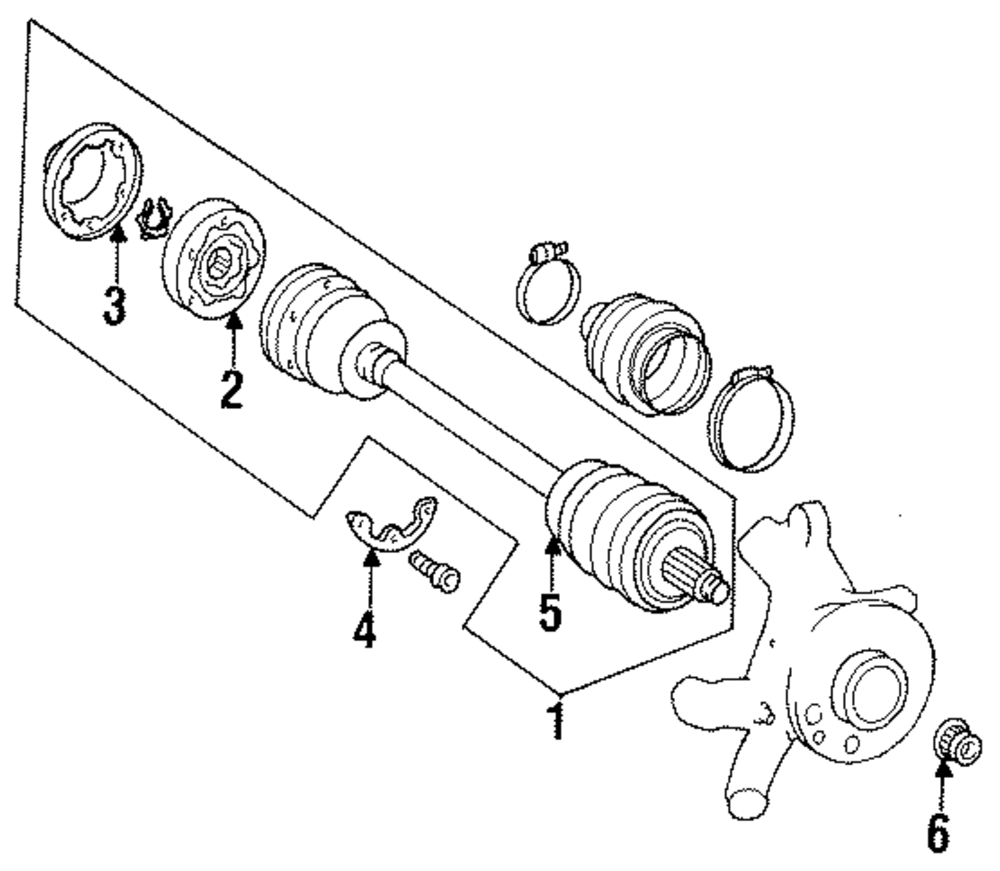 3
2
4
5
1
6