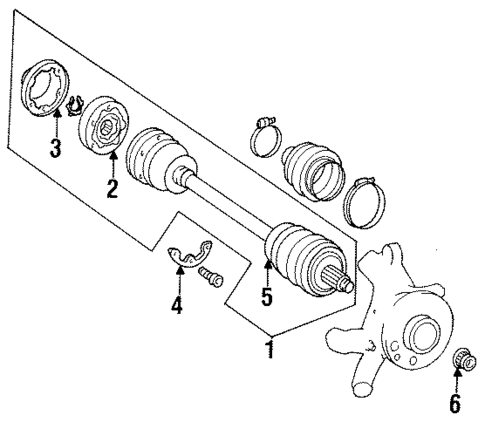 3
2
4
5
1
6