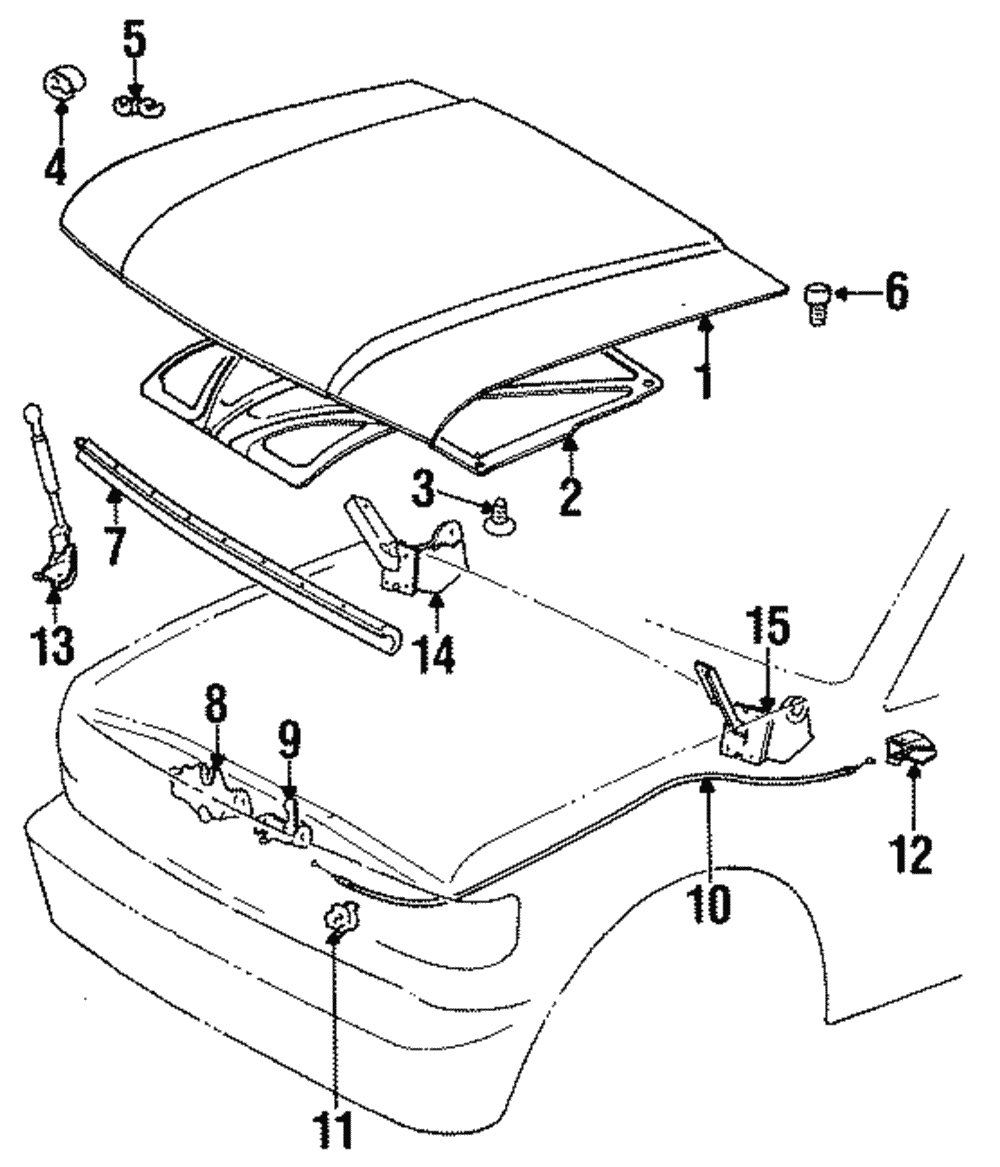 5
4
6
1
2
3
7
13
14
15
8
9
12
10
11