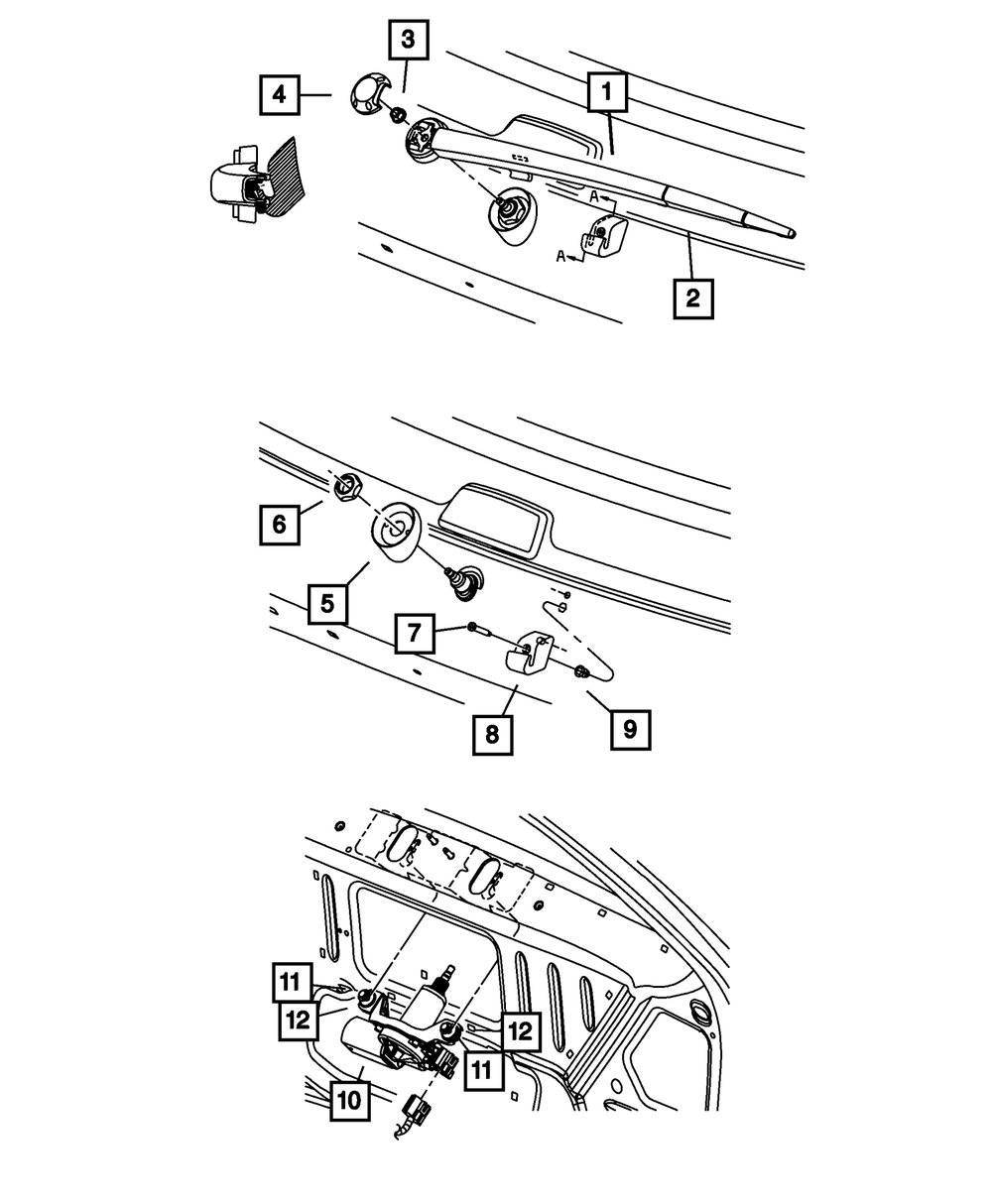 3
4
1
A
A
2
6
5
7
8
9
11
12
12
11
10