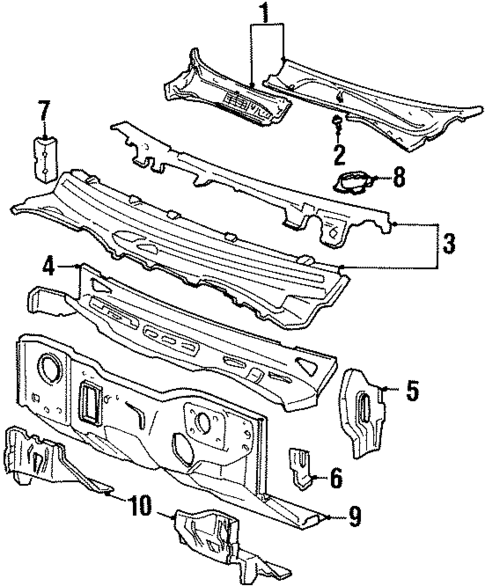 1
7
2
8
3
4
5
6
10
9