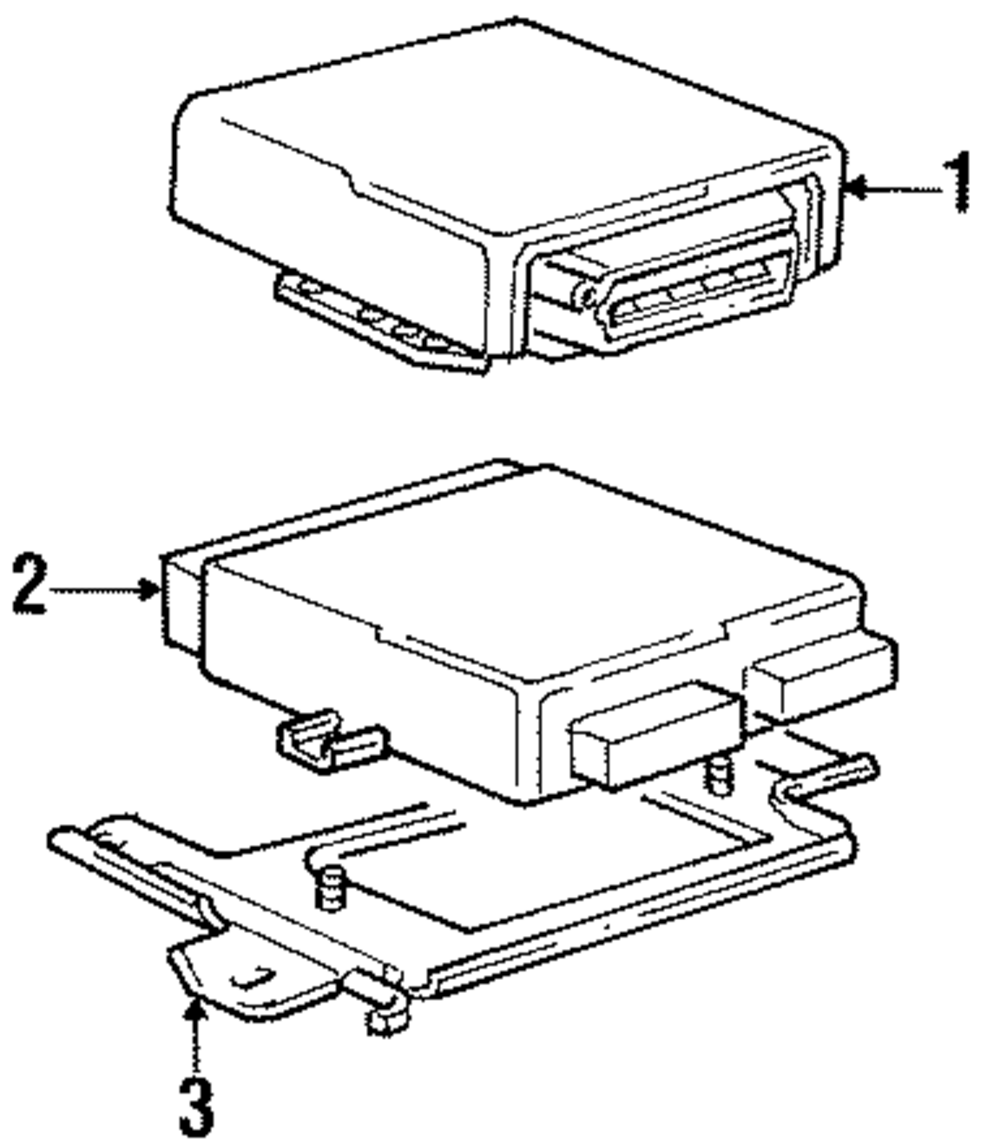 1
2
3