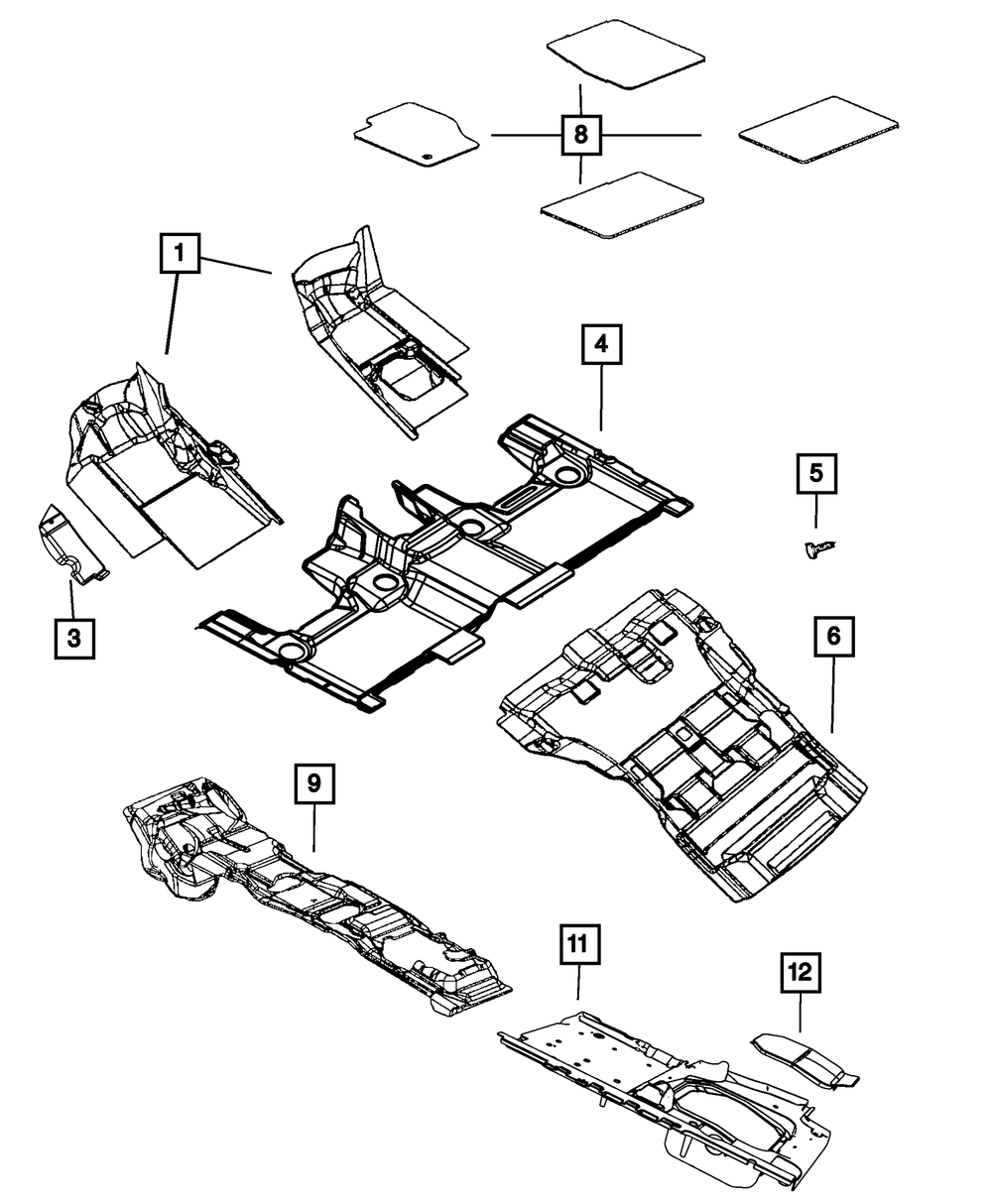 8
1
4
5
3
6
9
11
12