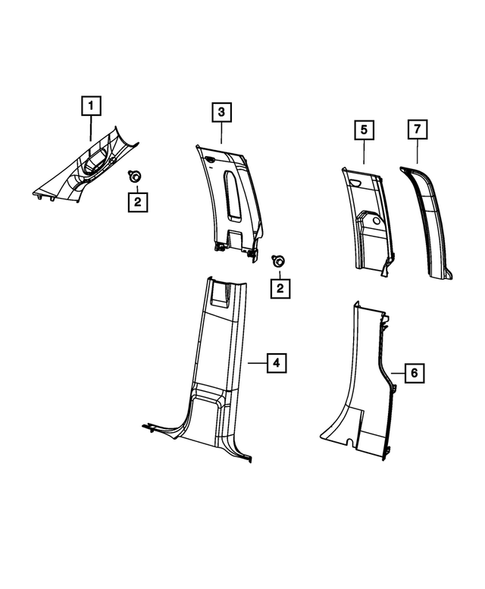 1
2
3
5
7
2
4
6