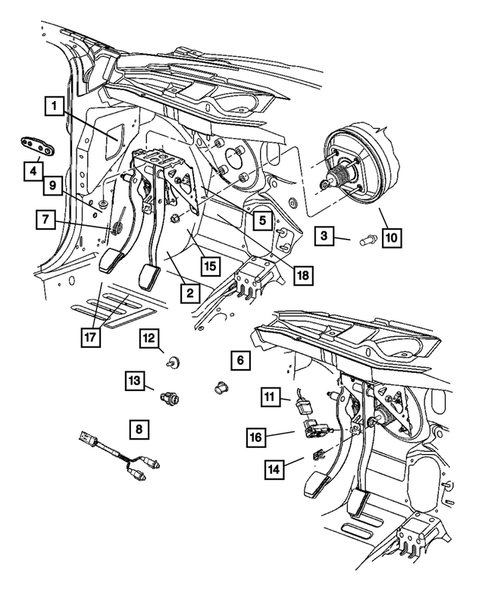 1
4
9
7
5
3
10
15
18
2
17
12
6
13
11
8
16
14