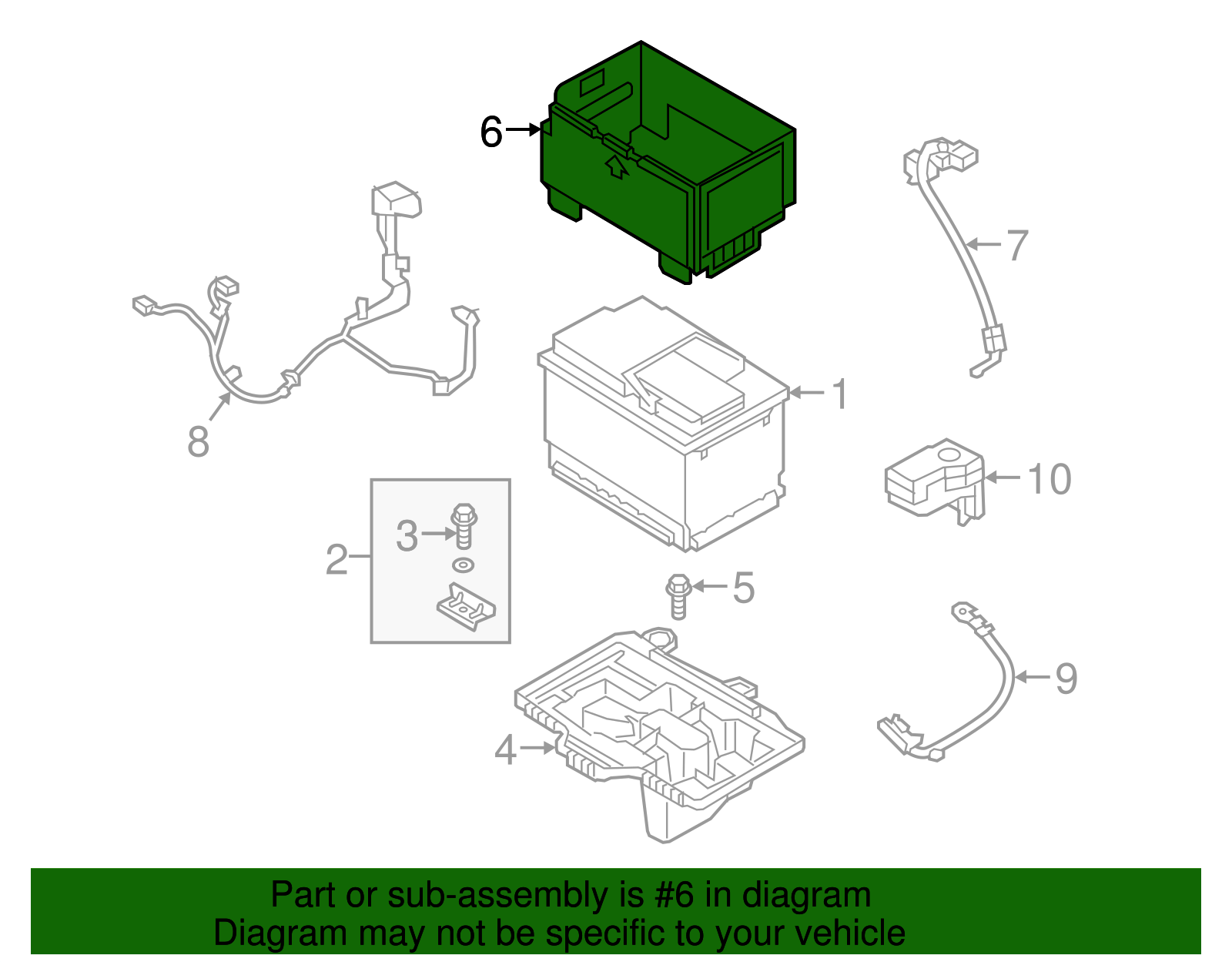 6
7
8
1
10
3
2
5
9
4

Part or sub-assembly is #6 in diagram
Diagram may not be specific to your vehicle