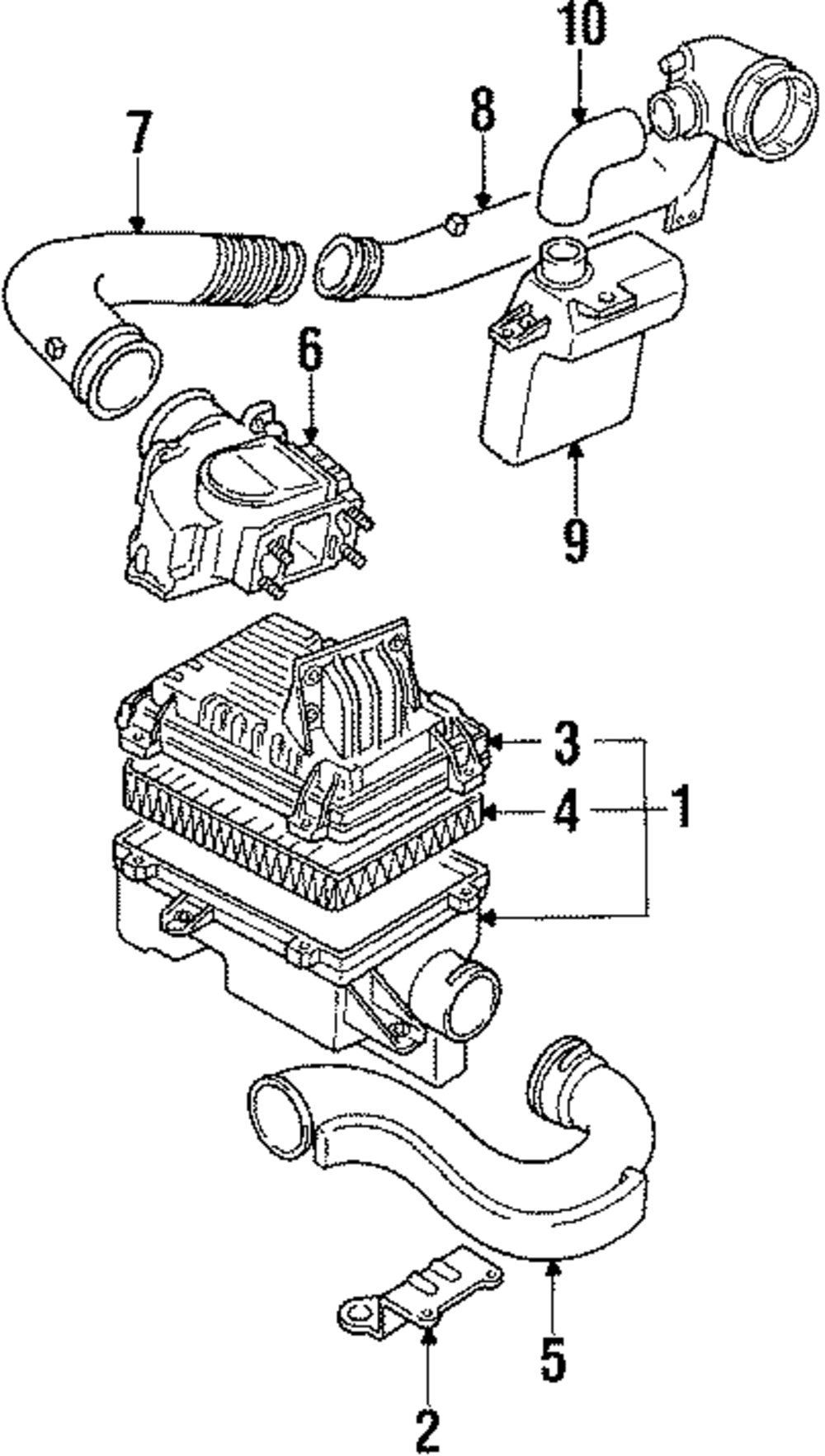 10
8
7
6
9
3
4
1
5
2