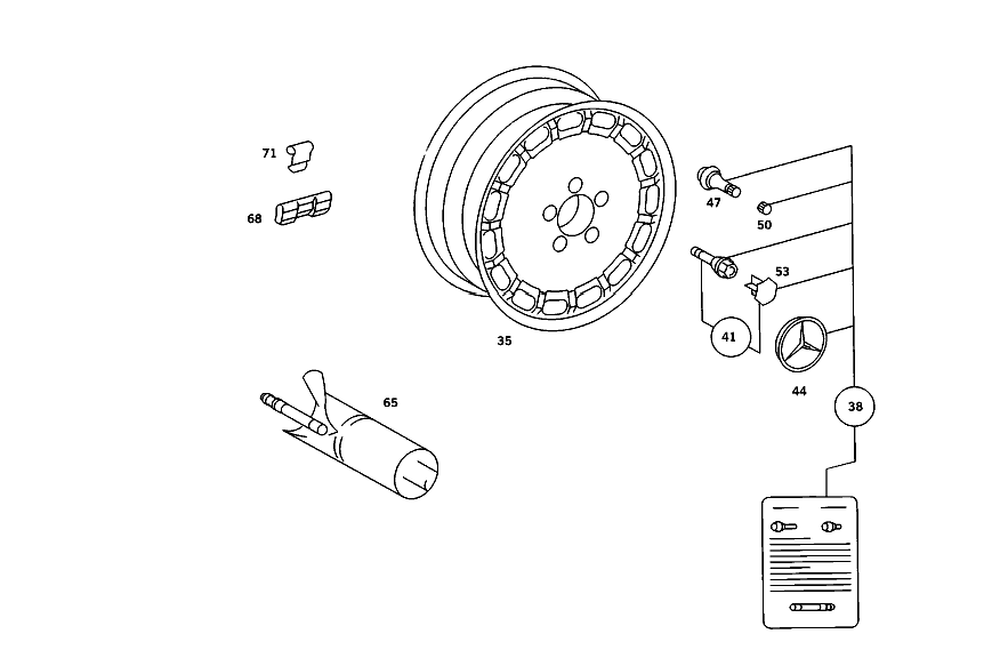 71

68

35

65

47

50

53

41

44

38