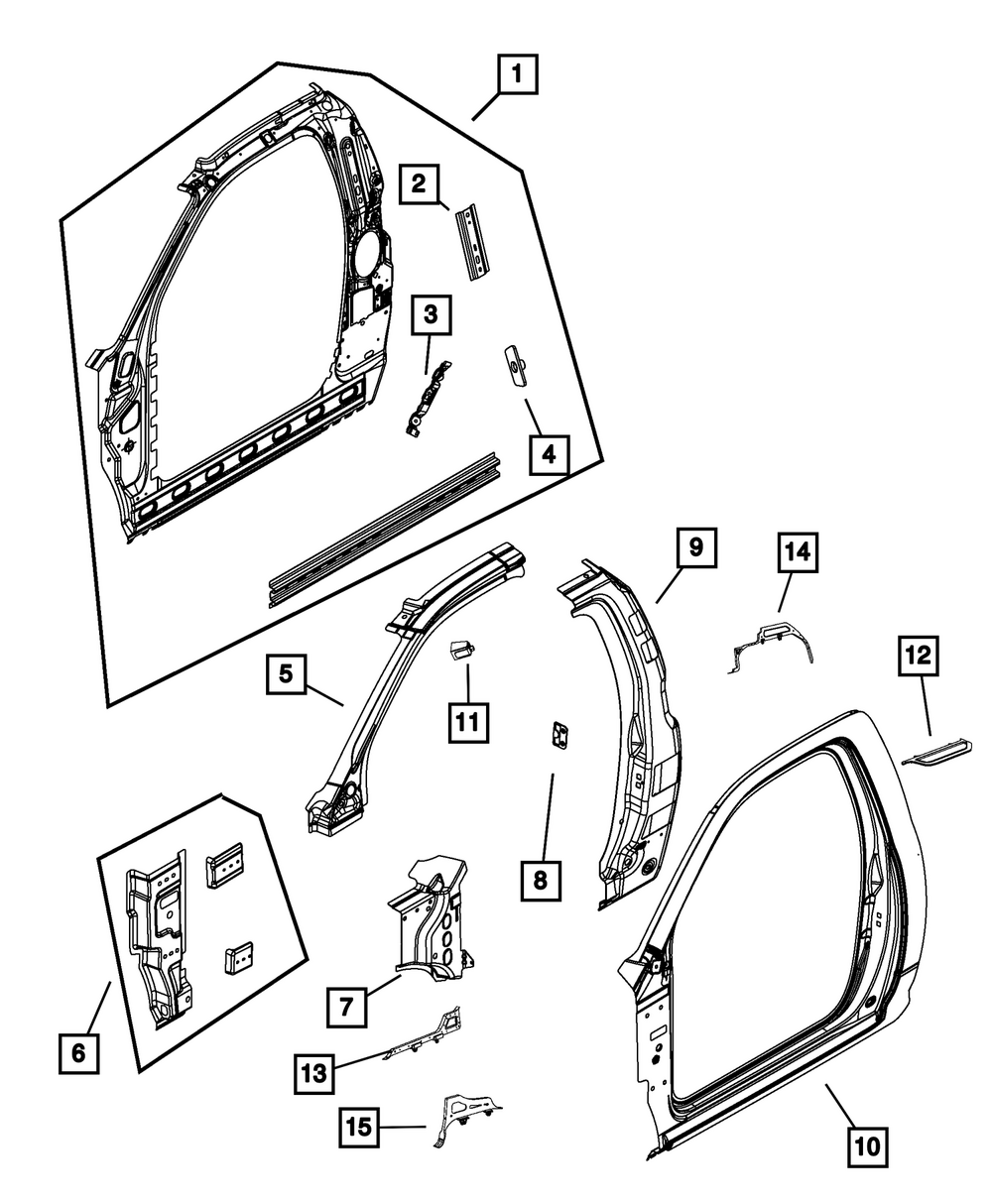 1
2
3
4
9
14
5
11
12
8
6
7
13
15
10