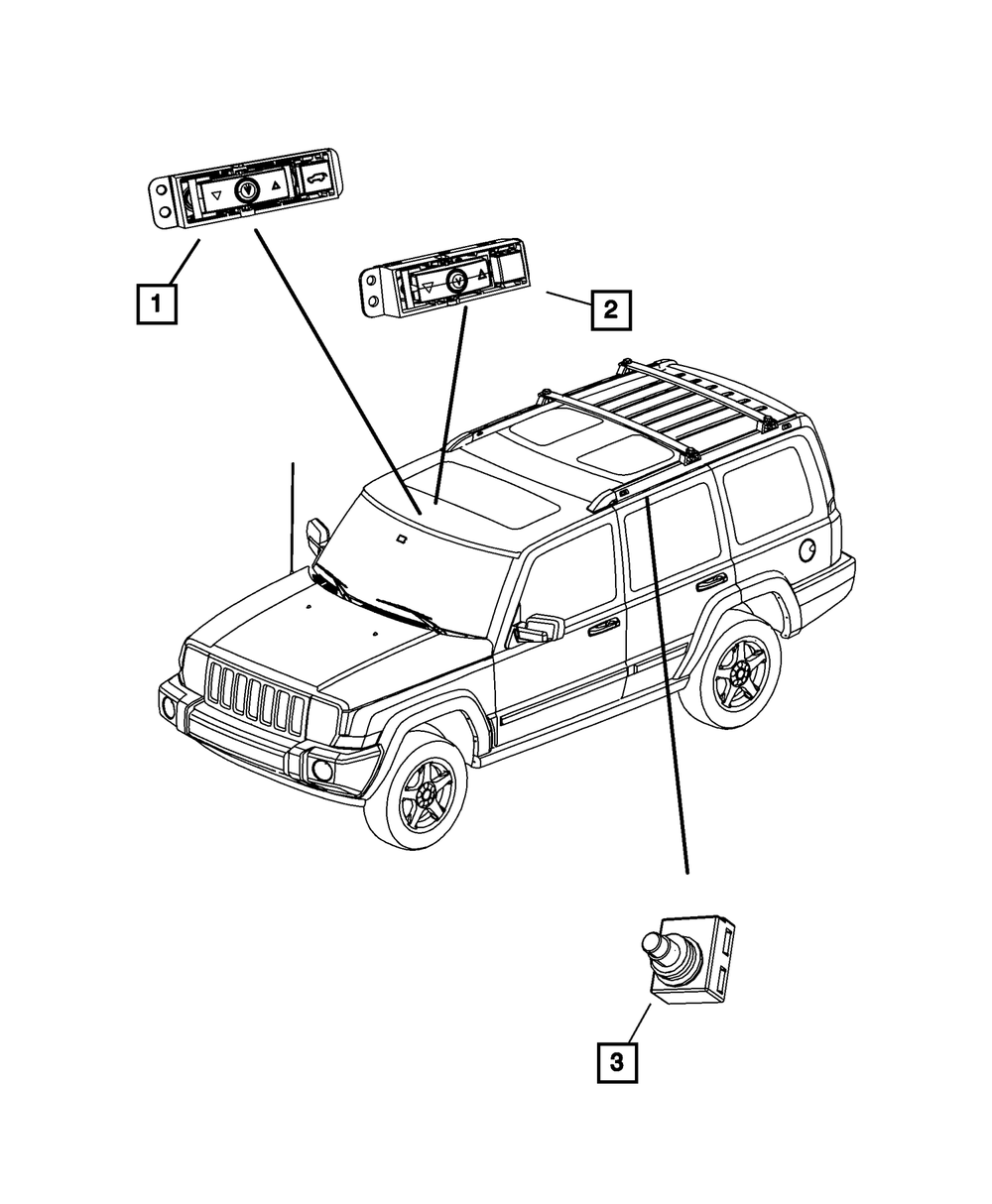 1
2
3