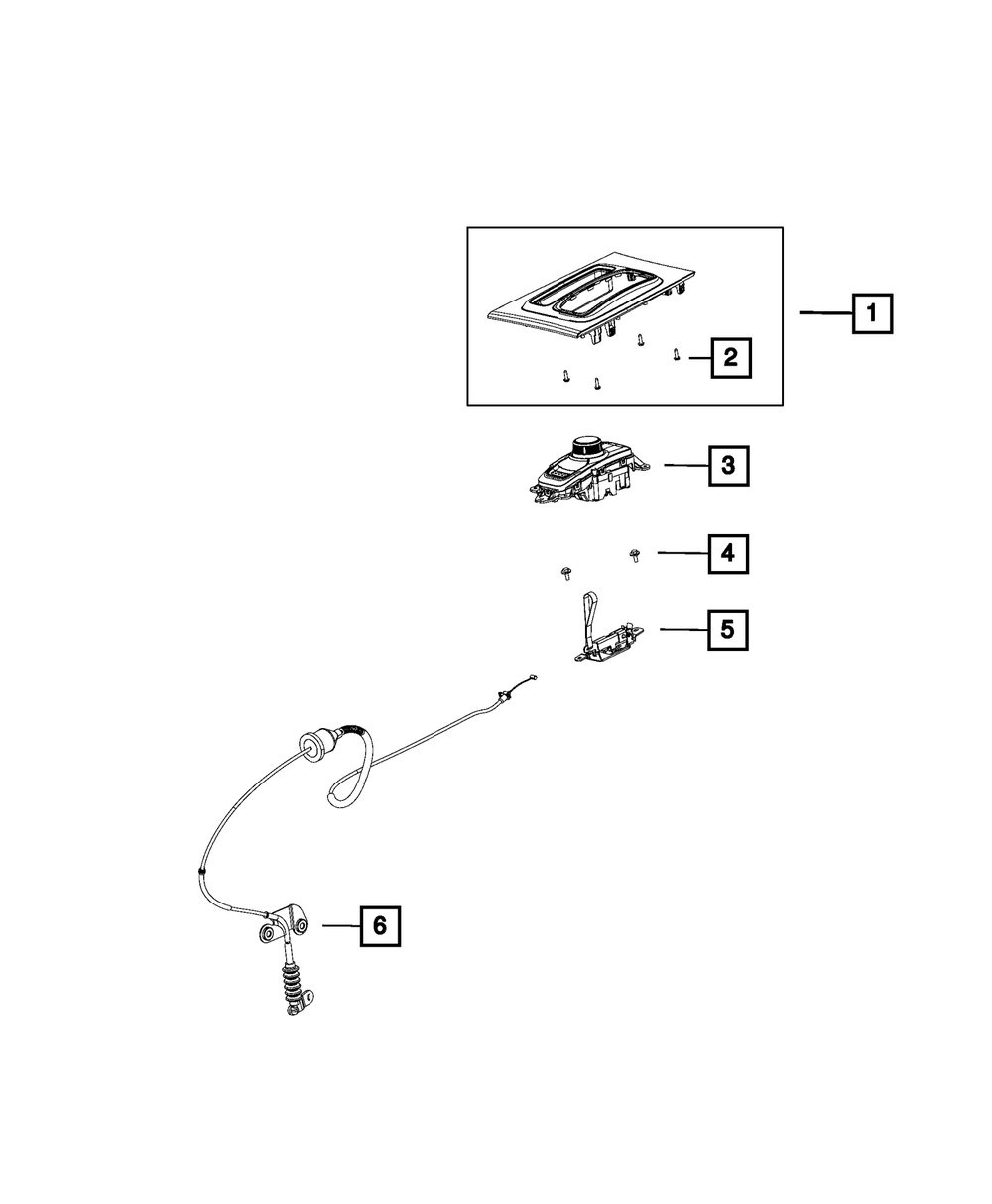 1
2
3
4
5
6