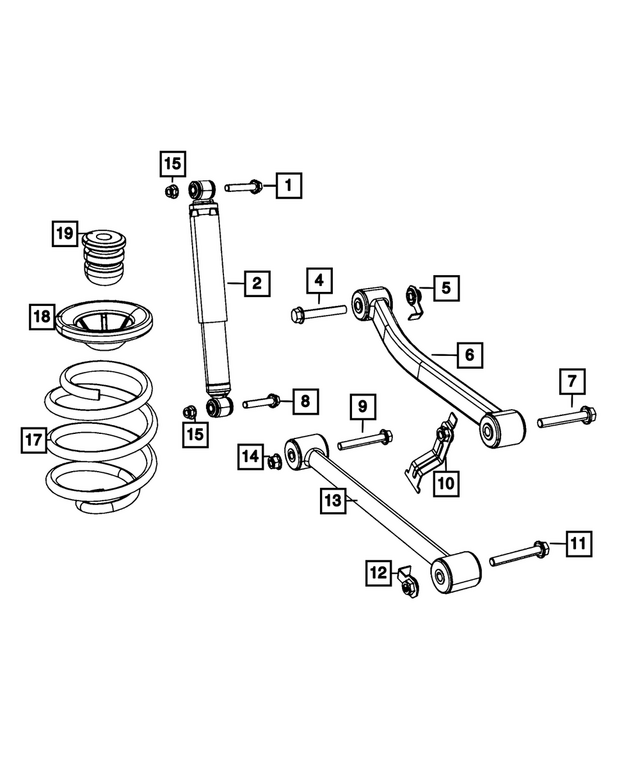 15
1
19
2
4
5
18
6
7
8
9
15
17
14
10
13
11
12