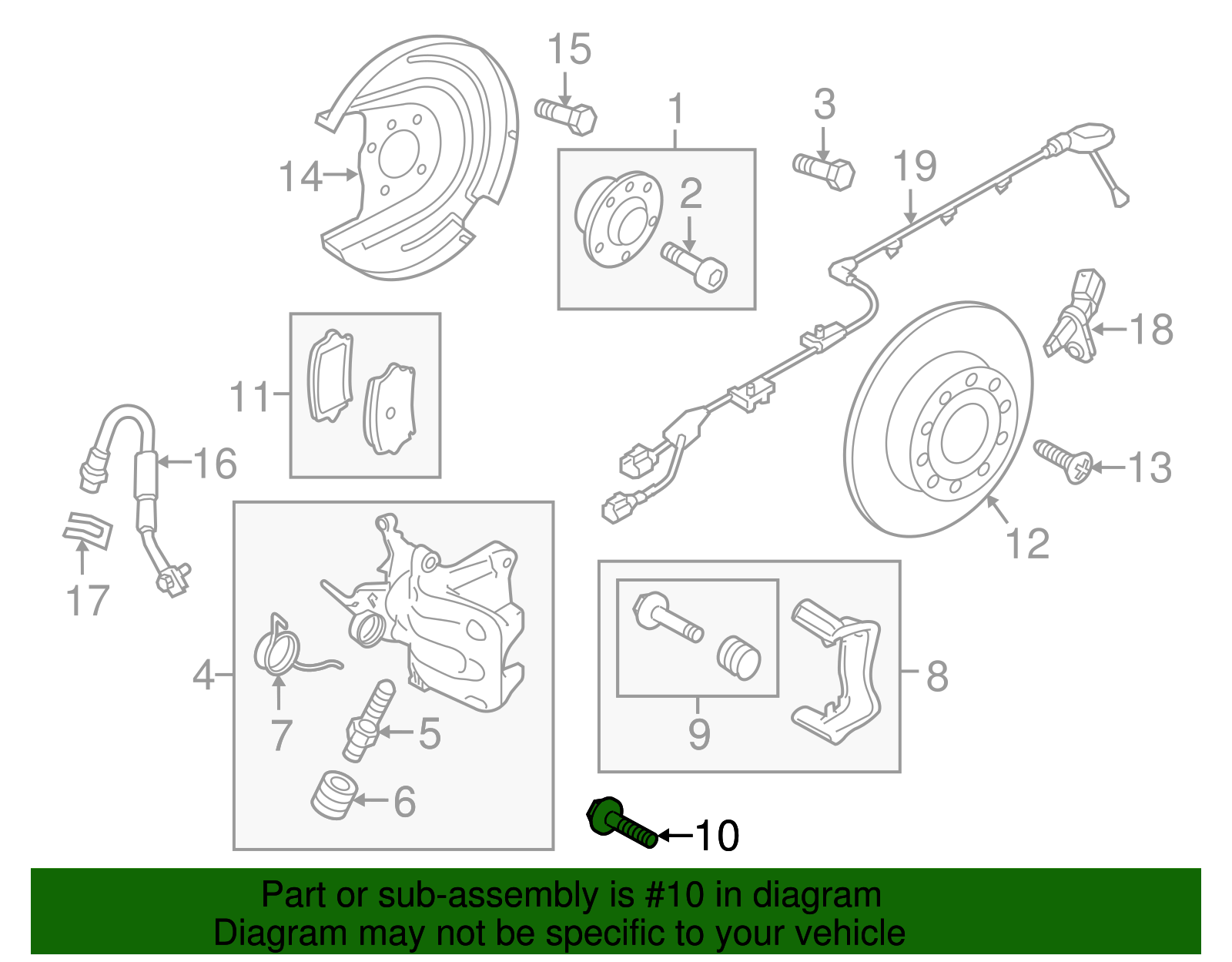 15
1
3
19
14
2
18
11
16
13
12
17
4
7
5
6
8
9
10

Part or sub-assembly is #10 in diagram
Diagram may not be specific to your vehicle