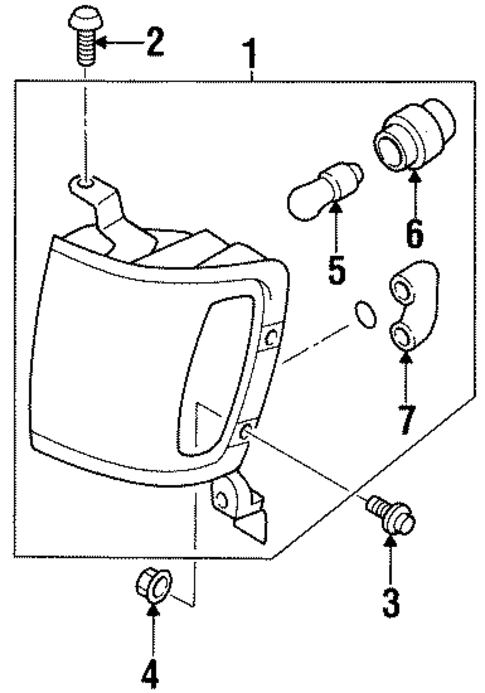 2
1
6
5
7
3
4