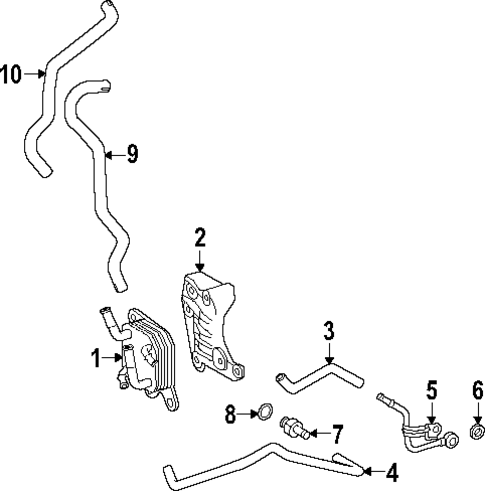 10
9
2
1
3
5
6
8
7
4