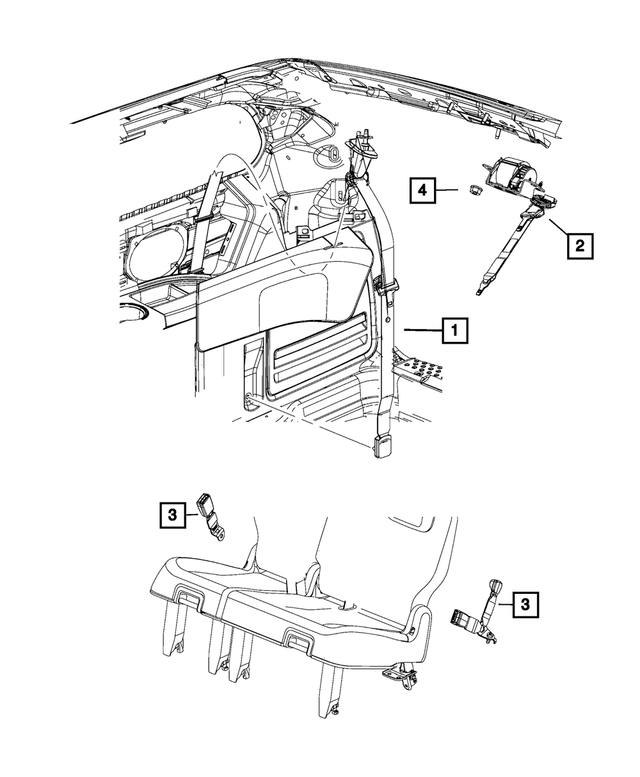 4
2
1
3
3