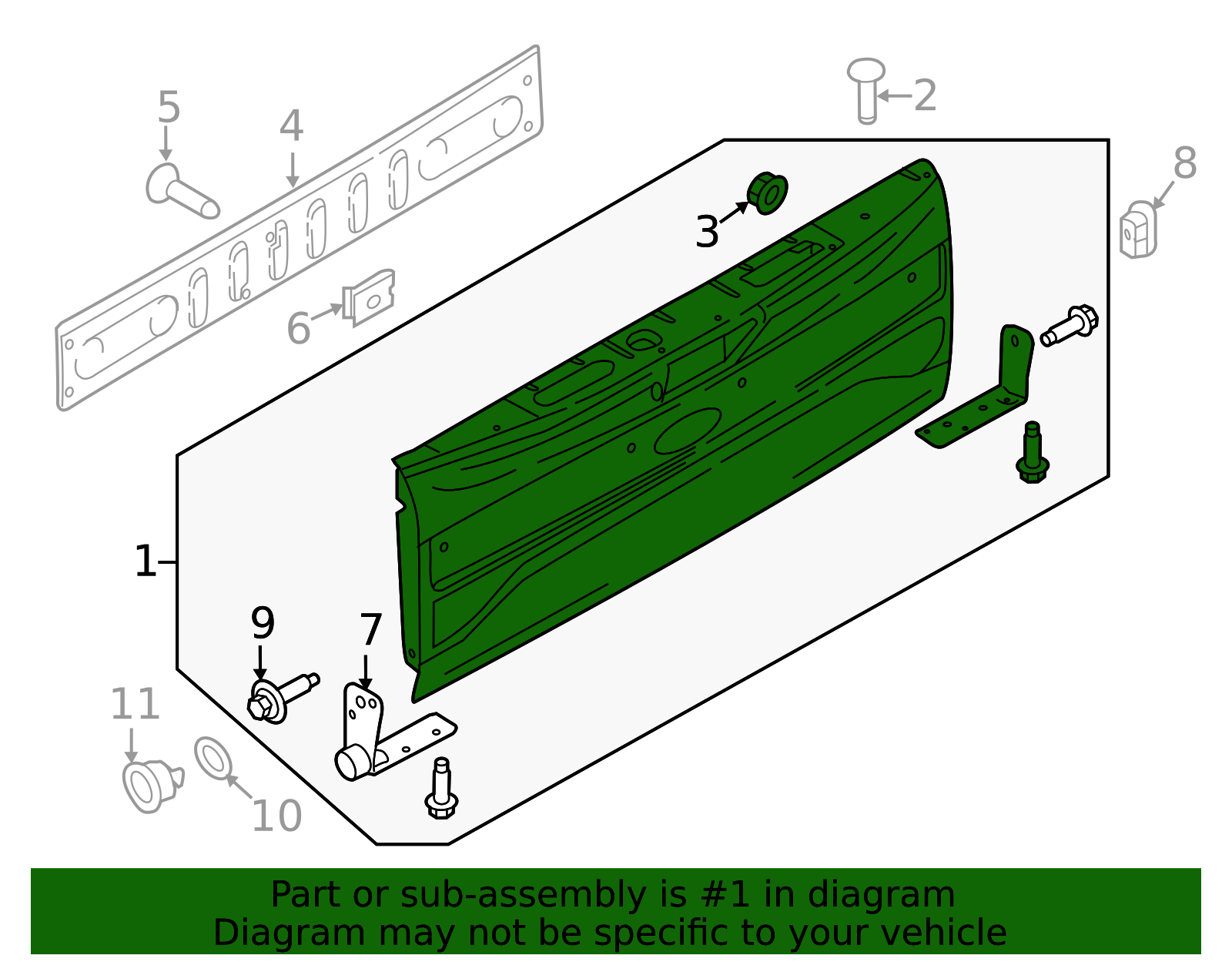 5
4
2
8
3
6
1
9
7
11
10

Part or sub-assembly is #1 in diagram
Diagram may not be specific to your vehicle