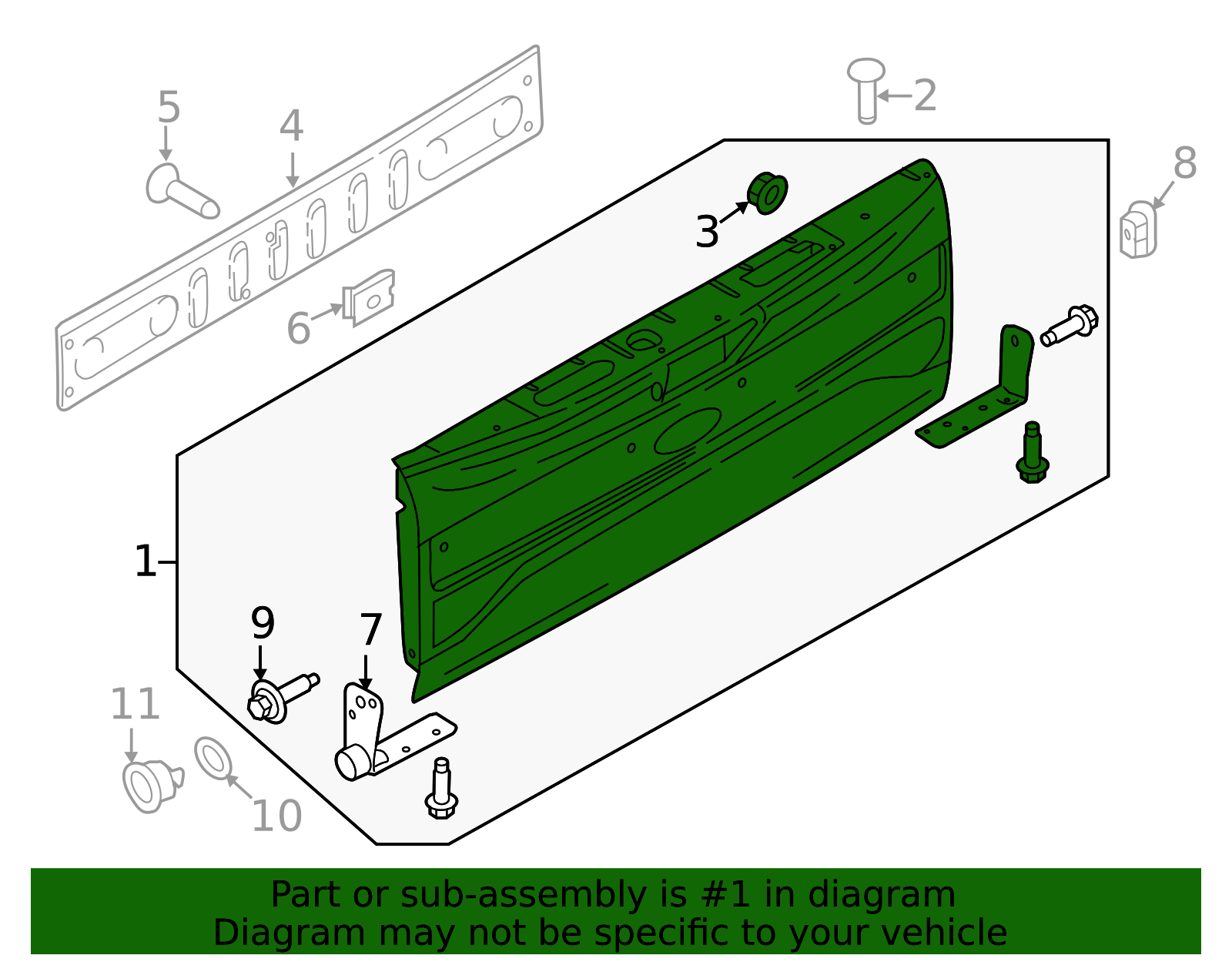 5
4
2
8
3
6
1
9
7
11
10

Part or sub-assembly is #1 in diagram
Diagram may not be specific to your vehicle