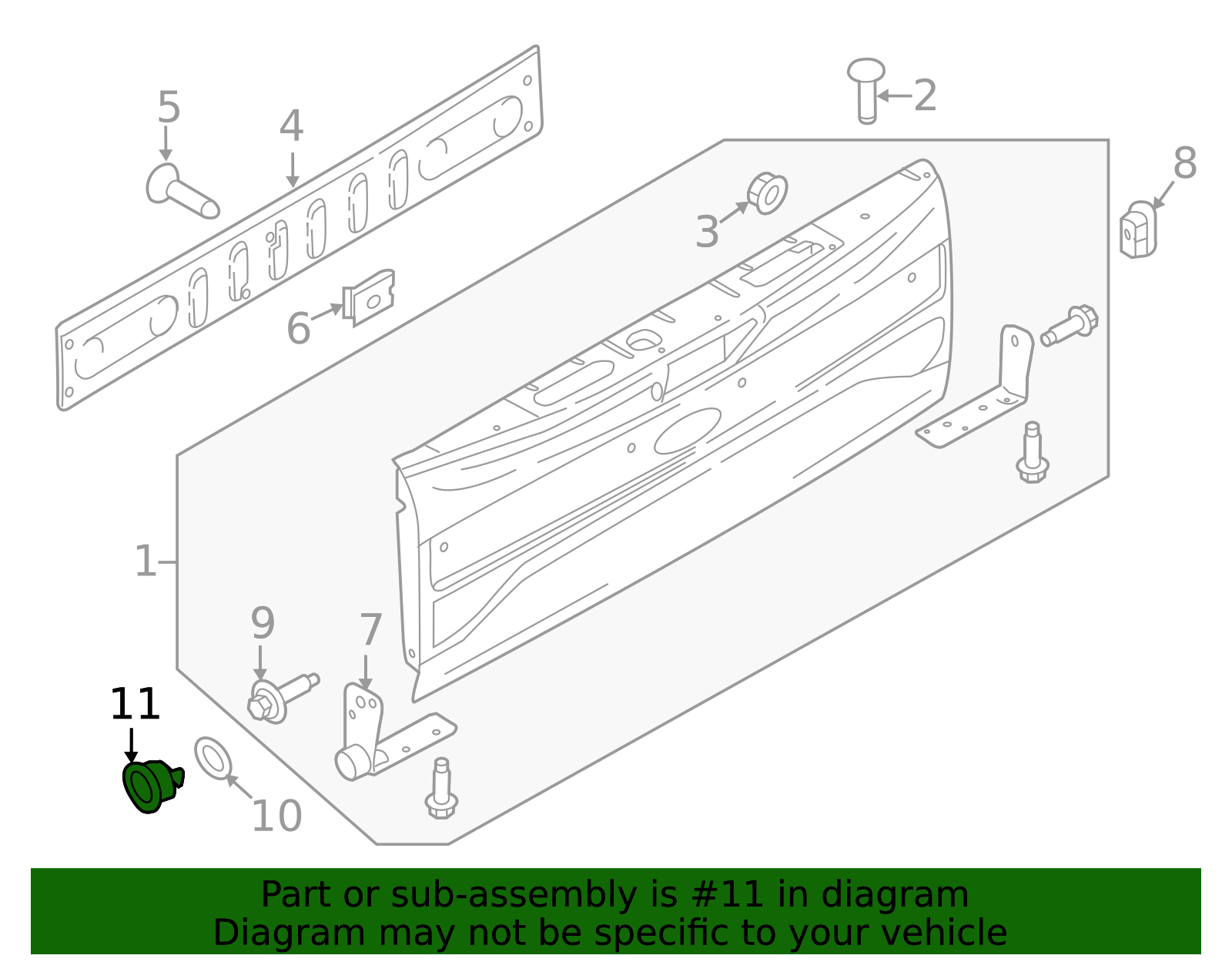 5
4
2
8
3
6
1
9
7
11
10

Part or sub-assembly is #11 in diagram
Diagram may not be specific to your vehicle