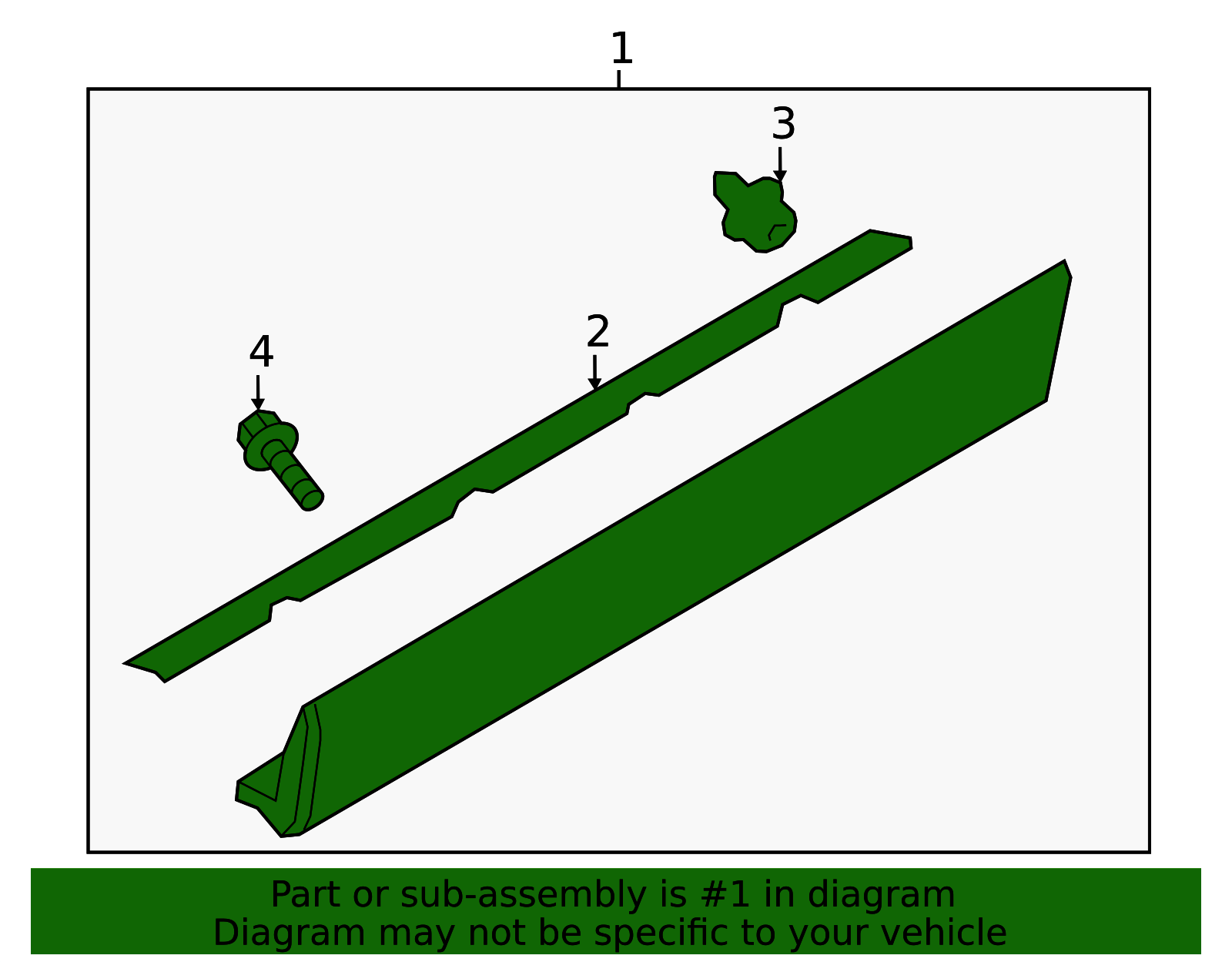 1
3
2
4
Part or sub-assembly is #1 in diagram
Diagram may not be specific to your vehicle