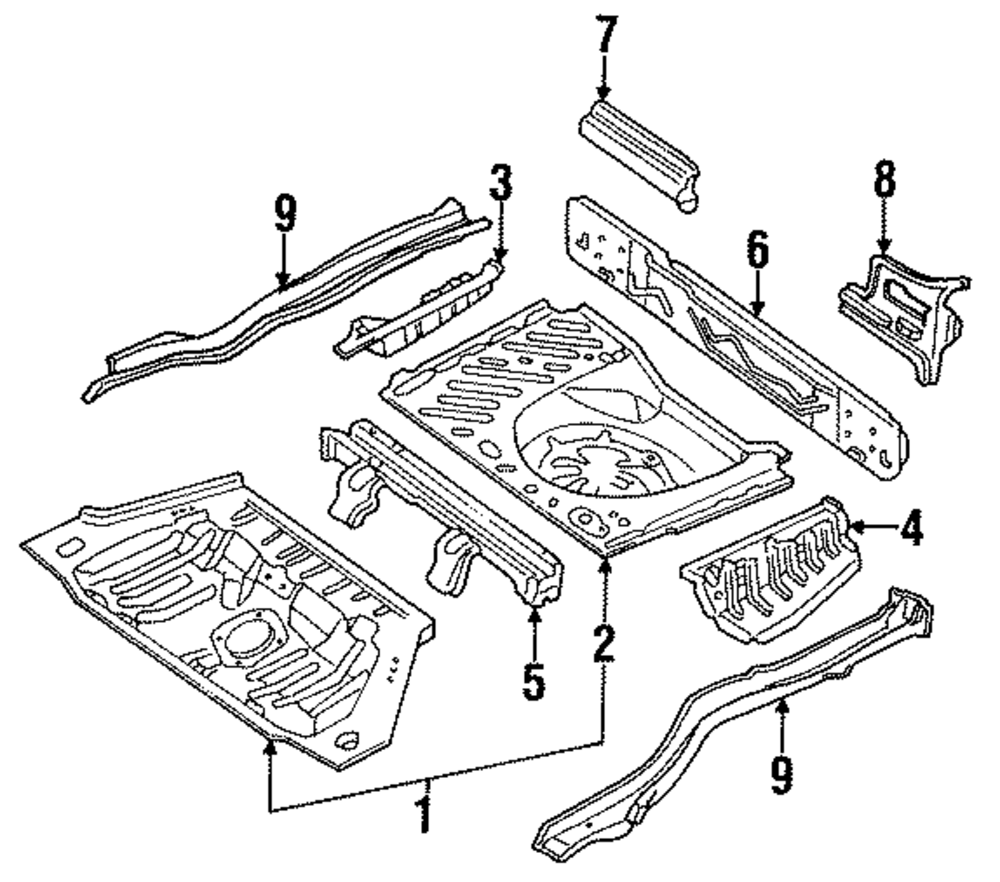 7
9
3
8
6
4
5
2
9
1