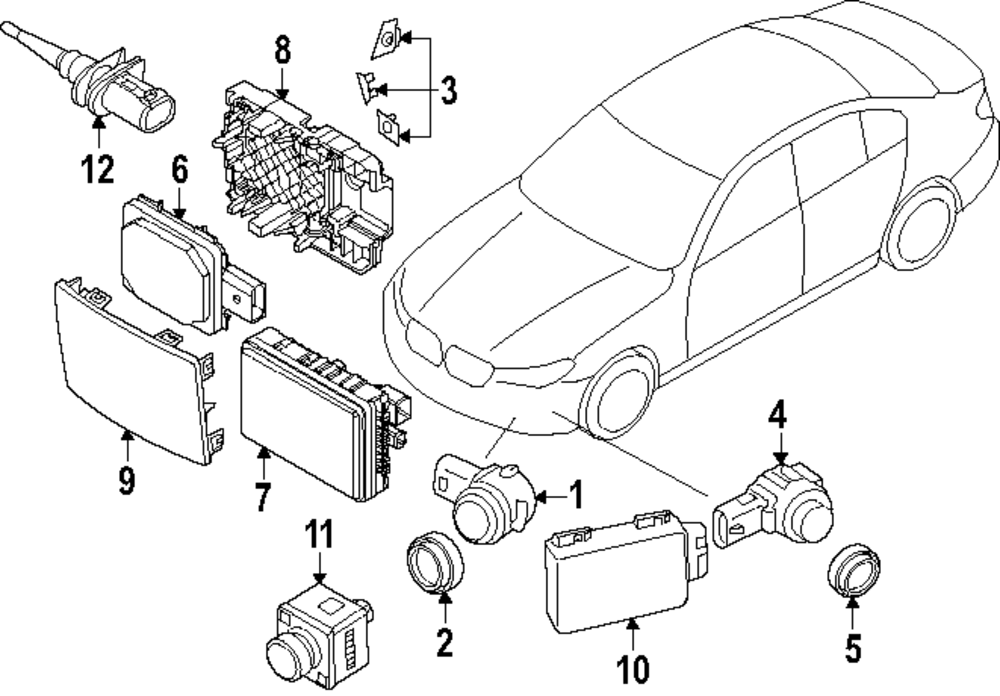 8
3
12
6
9
7
4
1
11
2
10
5