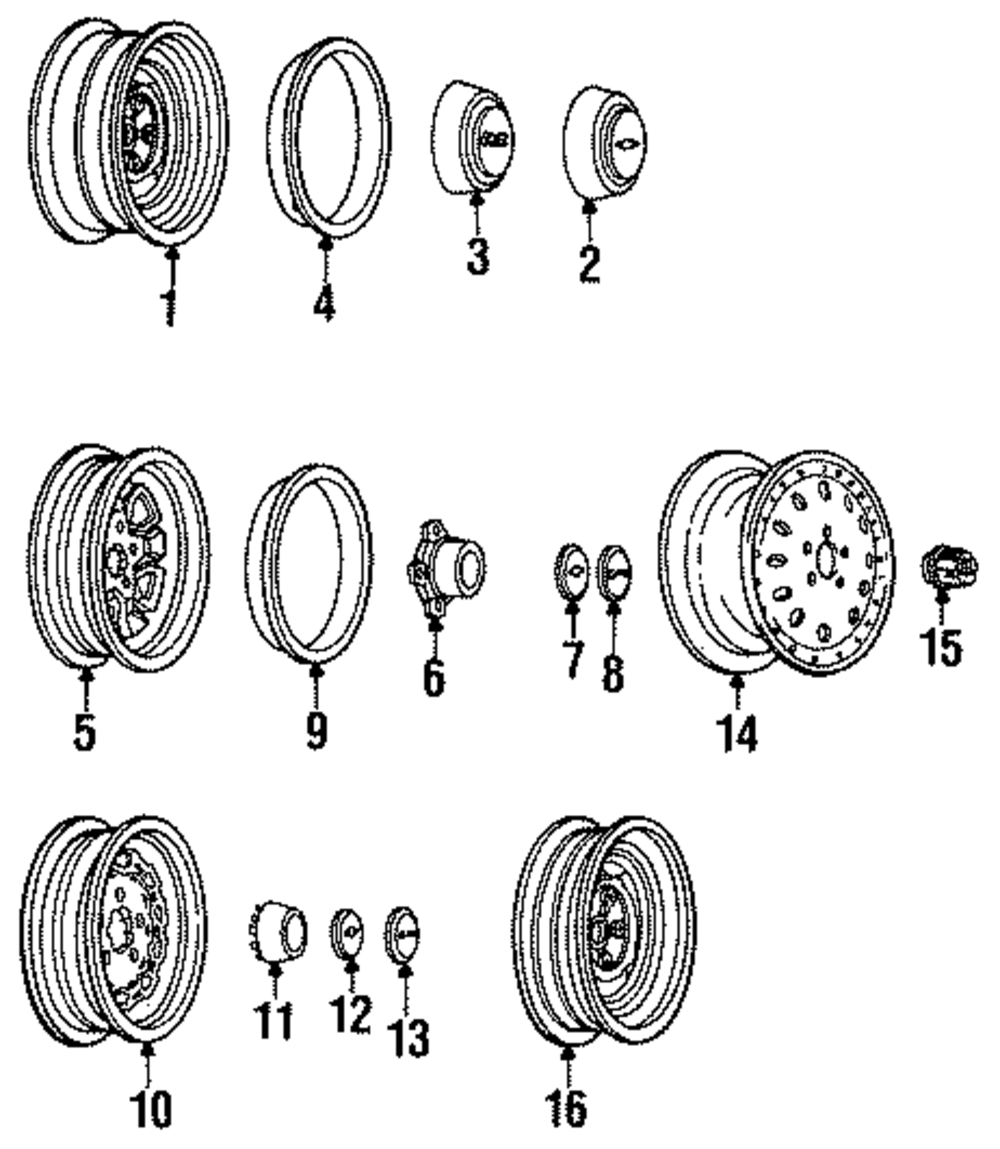 1
4
3
2
5
9
6
7
8
14
15
10
11
12
13
16