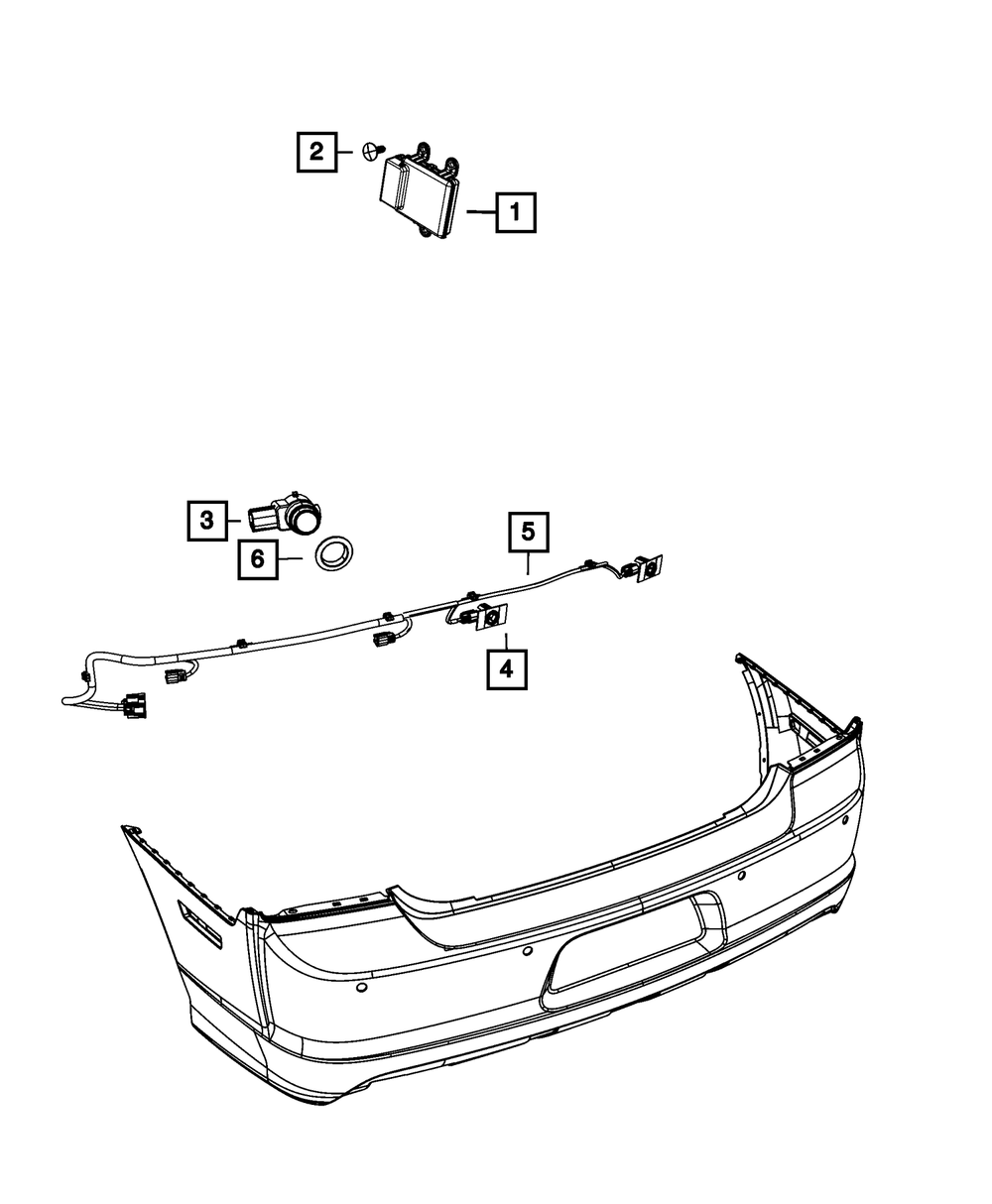 2
1
3
6
5
4