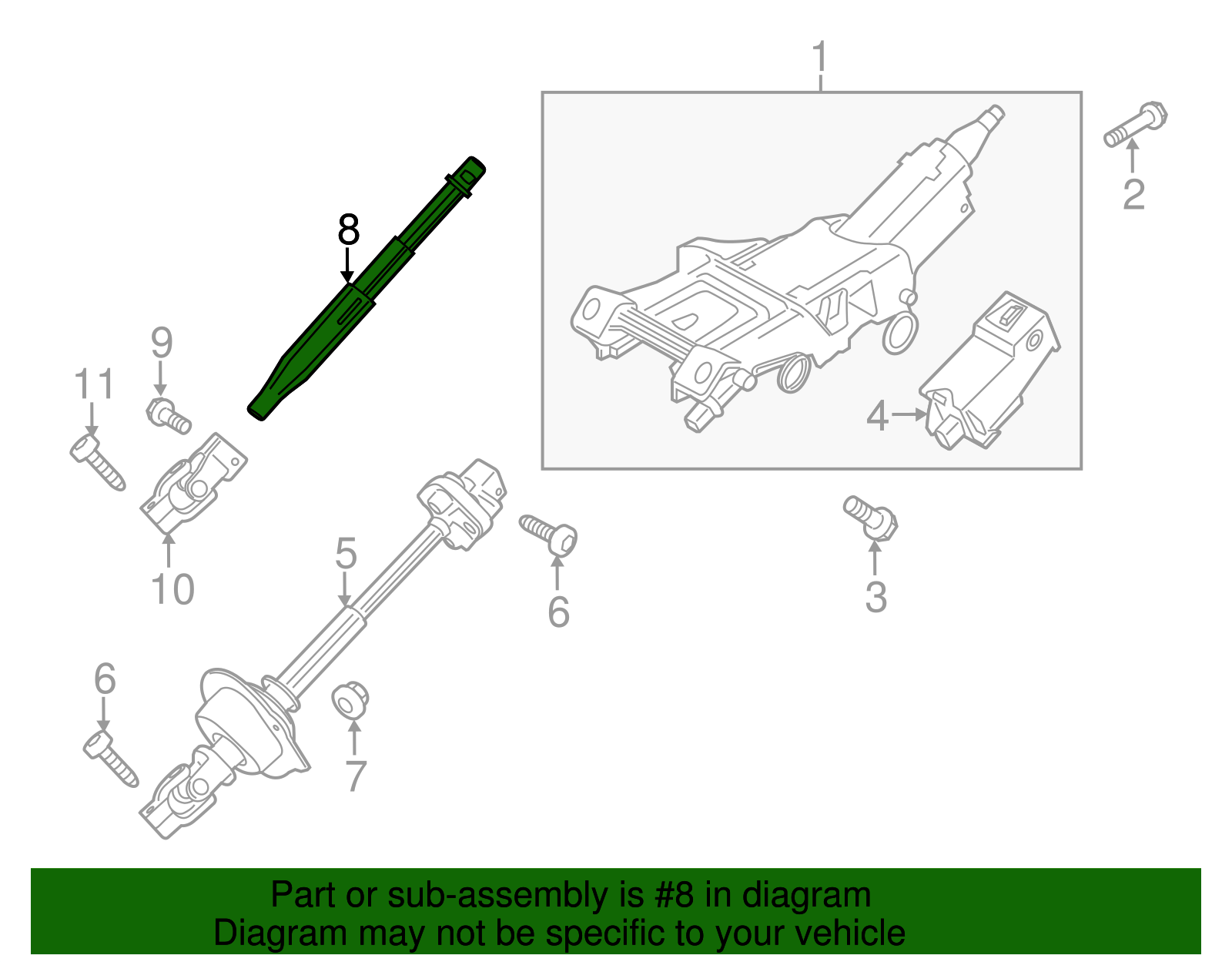 1
2
8
9
11
4
10
5
6
3
6
7

Part or sub-assembly is #8 in diagram
Diagram may not be specific to your vehicle