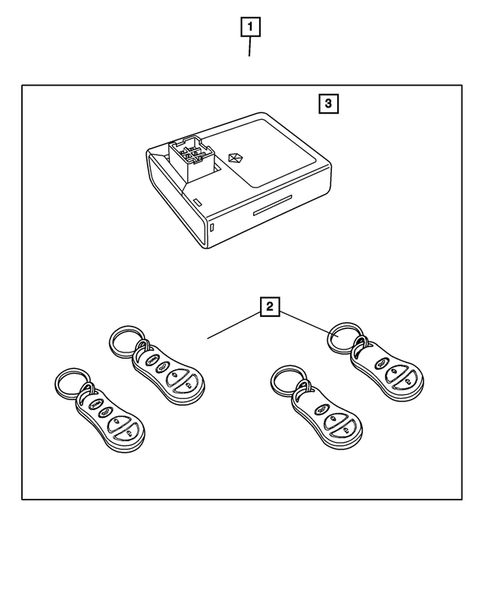 1

3

2