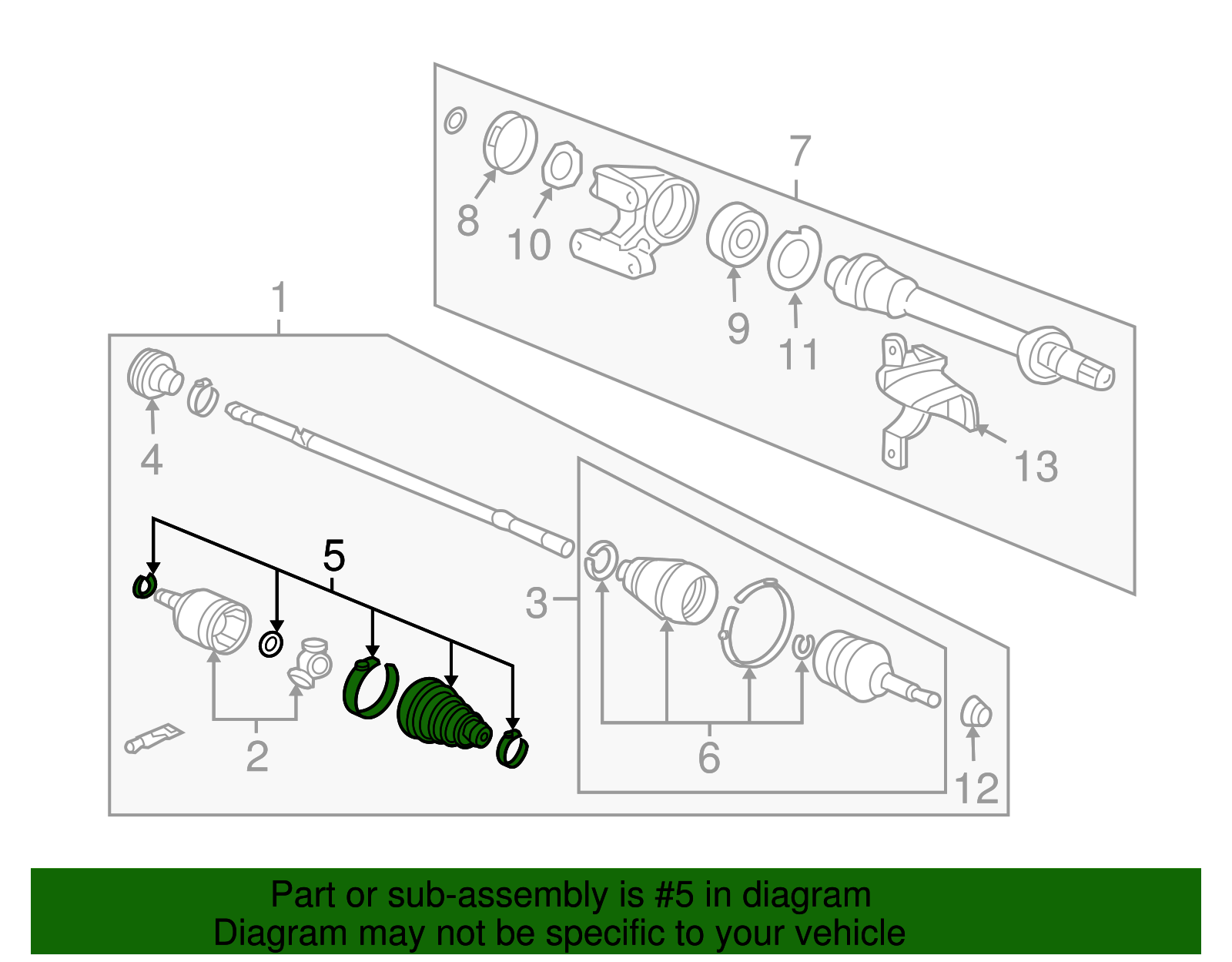 7
8
10
9
11
13
1
4
5
3
2
6
12

Part or sub-assembly is #5 in diagram
Diagram may not be specific to your vehicle