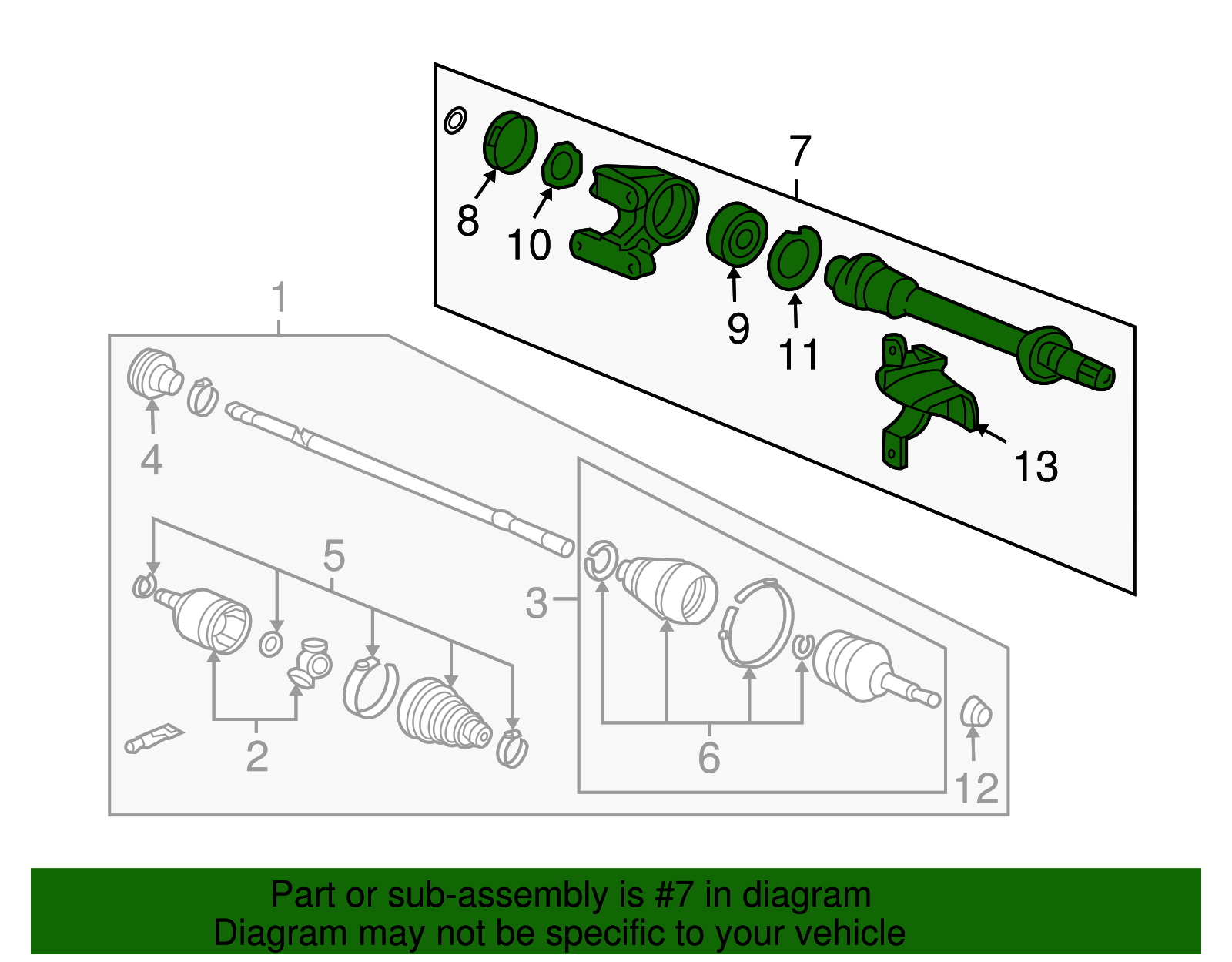 7
8
10
9
11
13
1
4
5
3
2
6
12

Part or sub-assembly is #7 in diagram
Diagram may not be specific to your vehicle