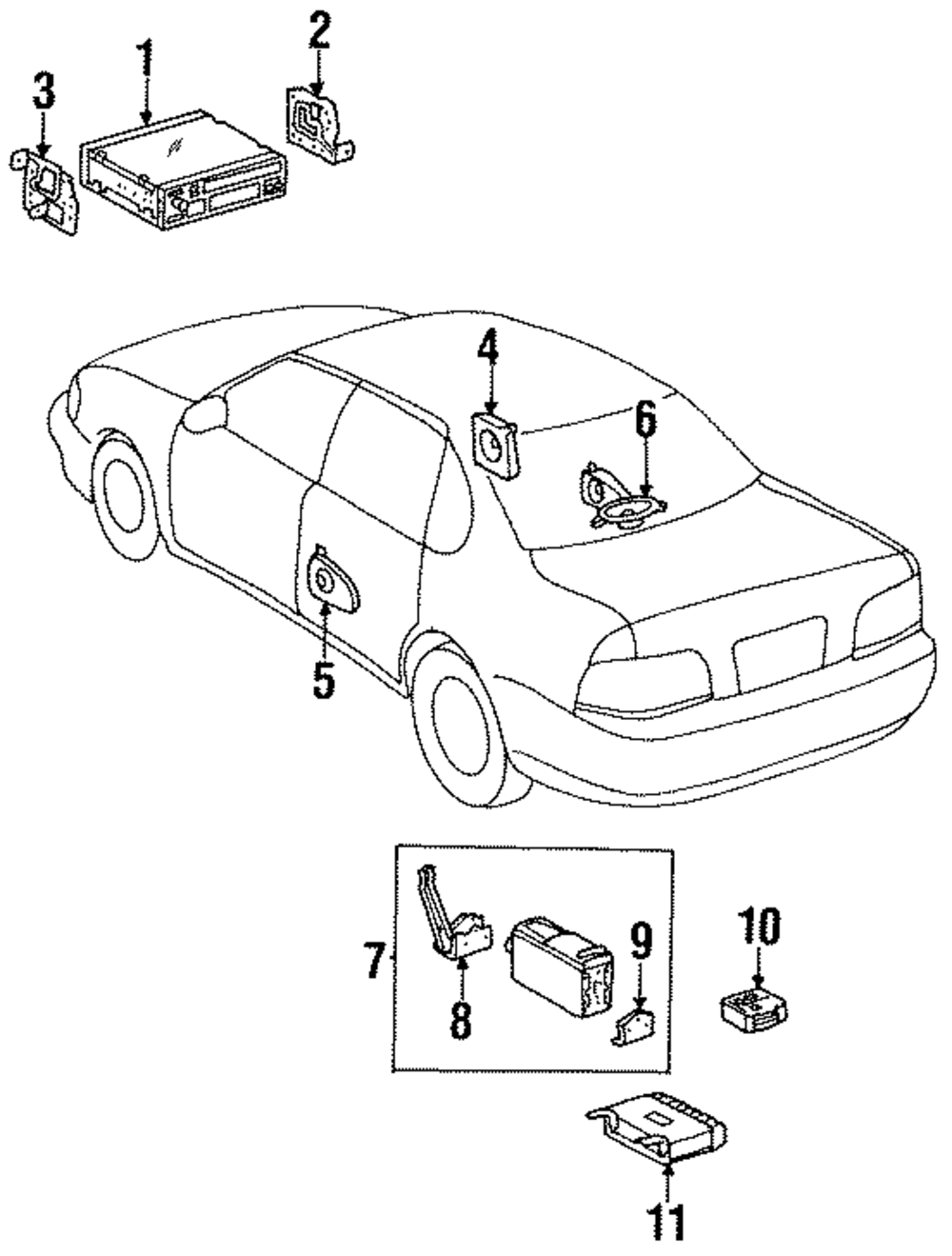 3
1
2
4
6
5
7
8
9
10
11