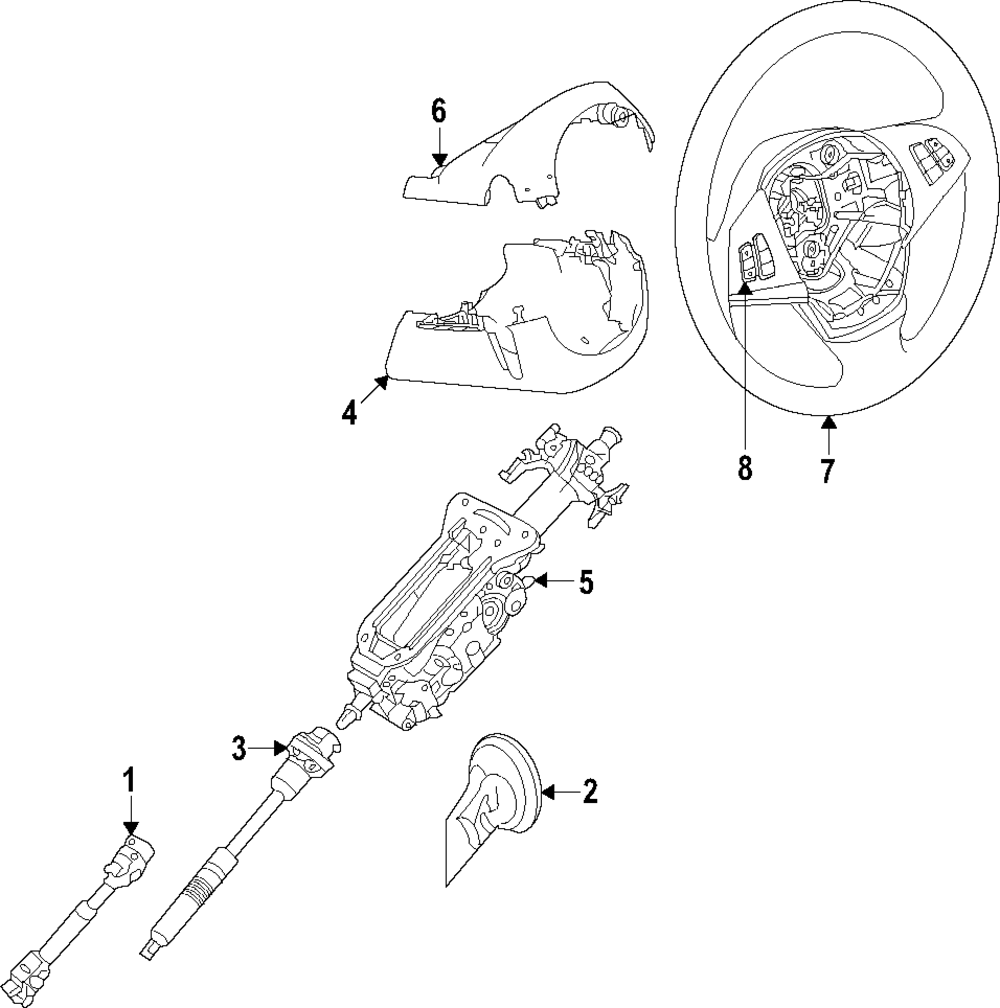 6
4
8
7
5
3
1
2