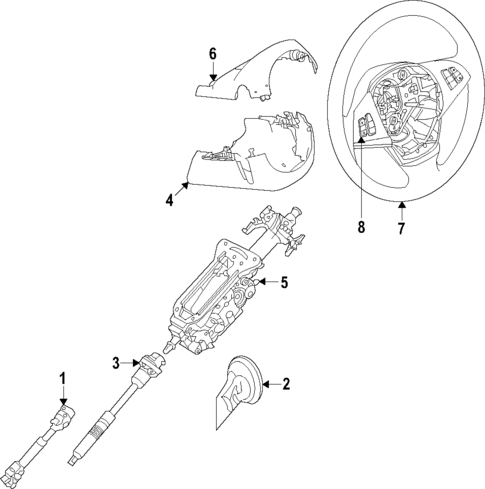 6
4
8
7
5
3
1
2