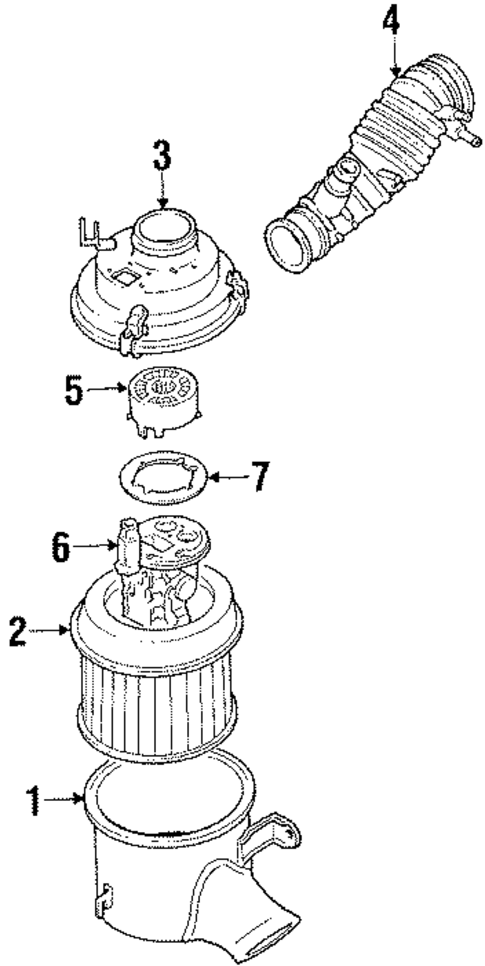 4
3
5
7
6
2
1