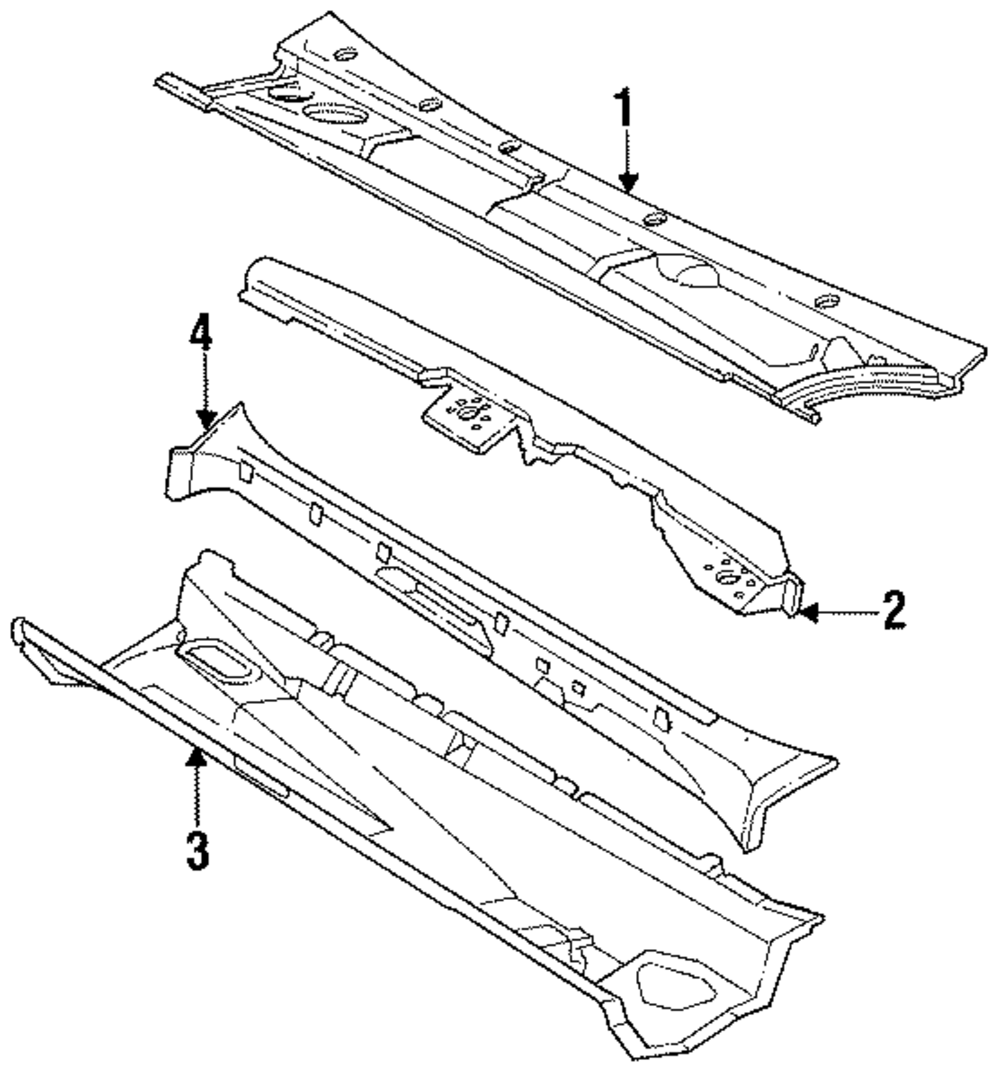 1
4
2
3