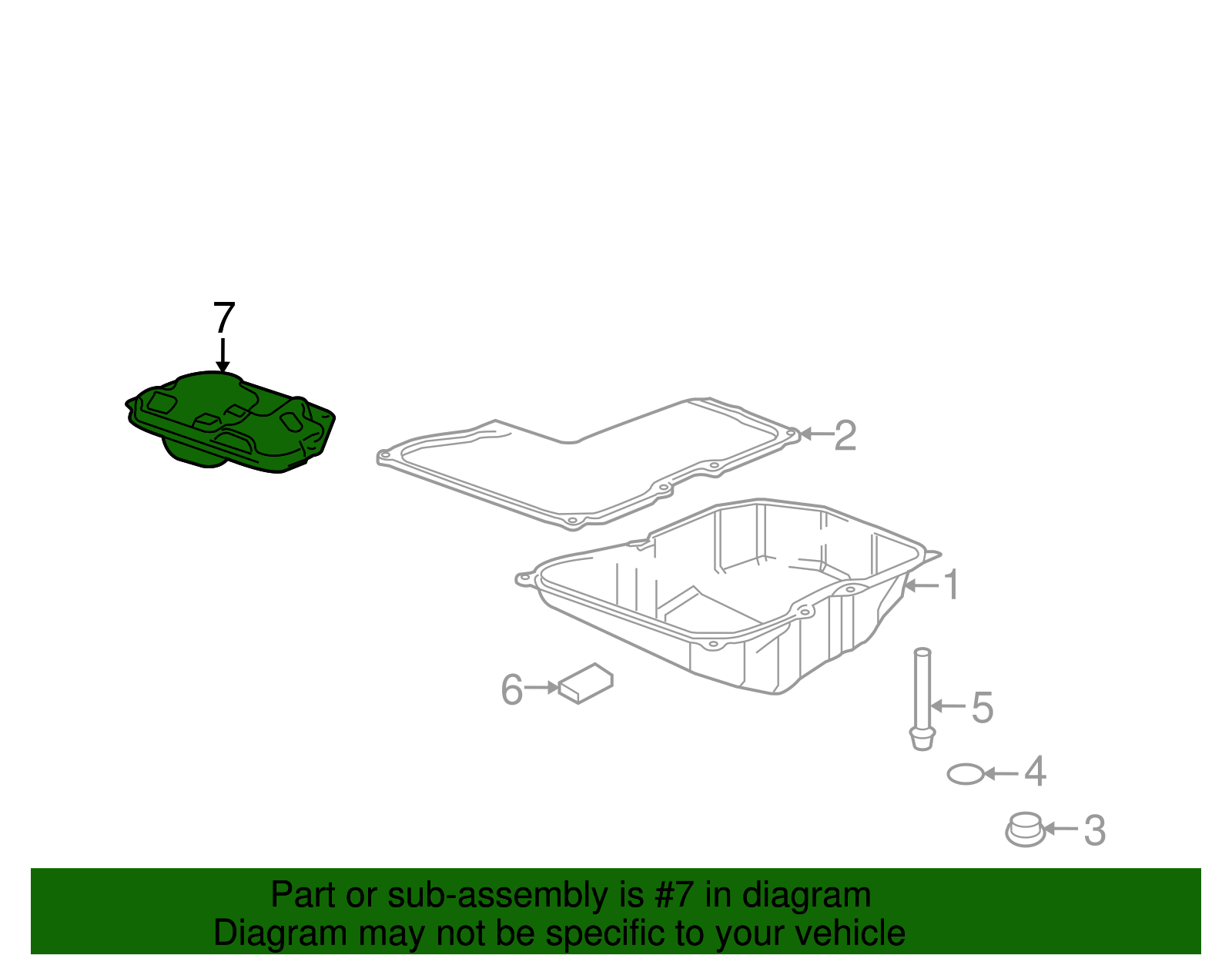 7
2
1
6
5
4
3

Part or sub-assembly is #7 in diagram
Diagram may not be specific to your vehicle