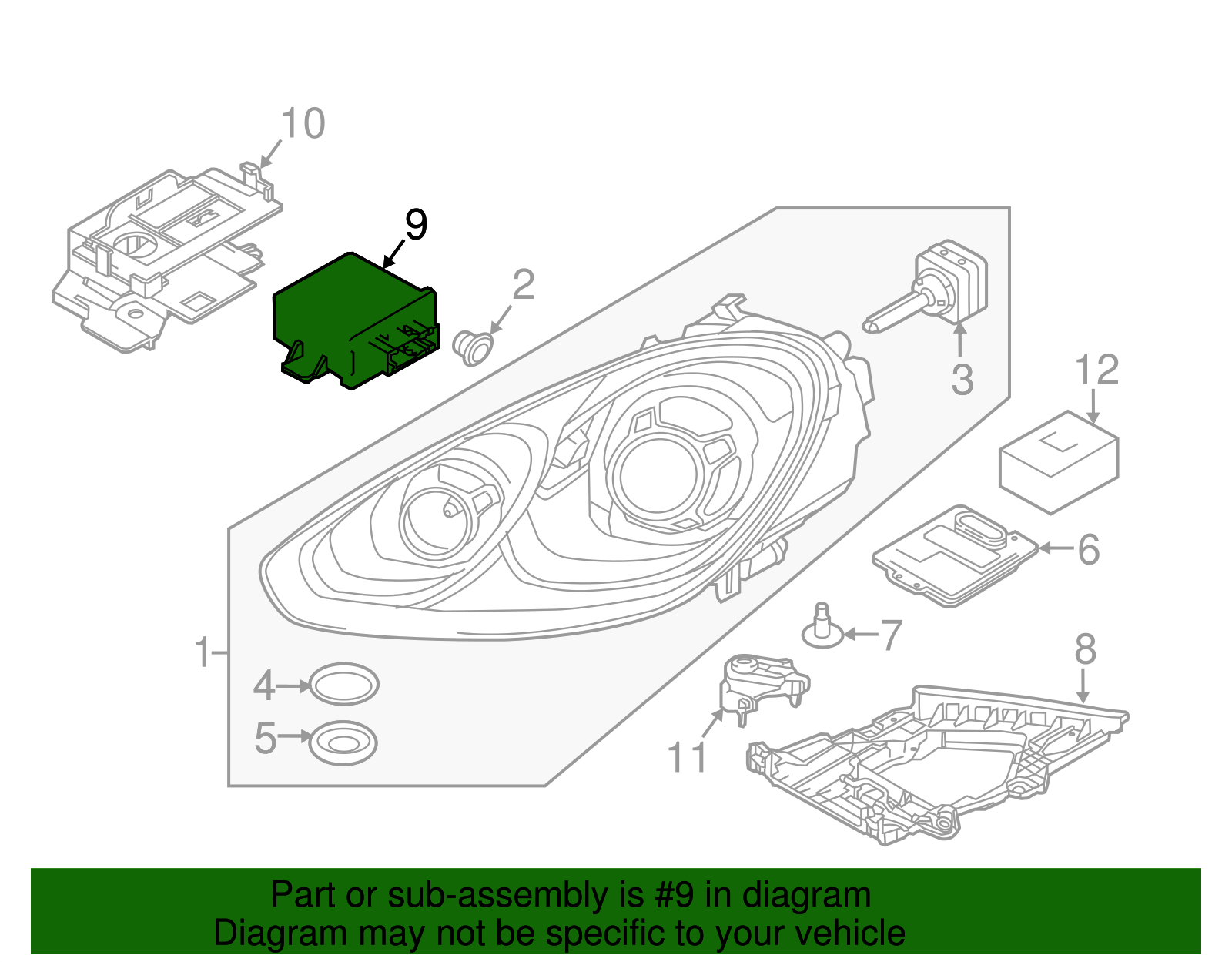 10
9
2
3
12
6
7
8
1
4
5
11

Part or sub-assembly is #9 in diagram
Diagram may not be specific to your vehicle