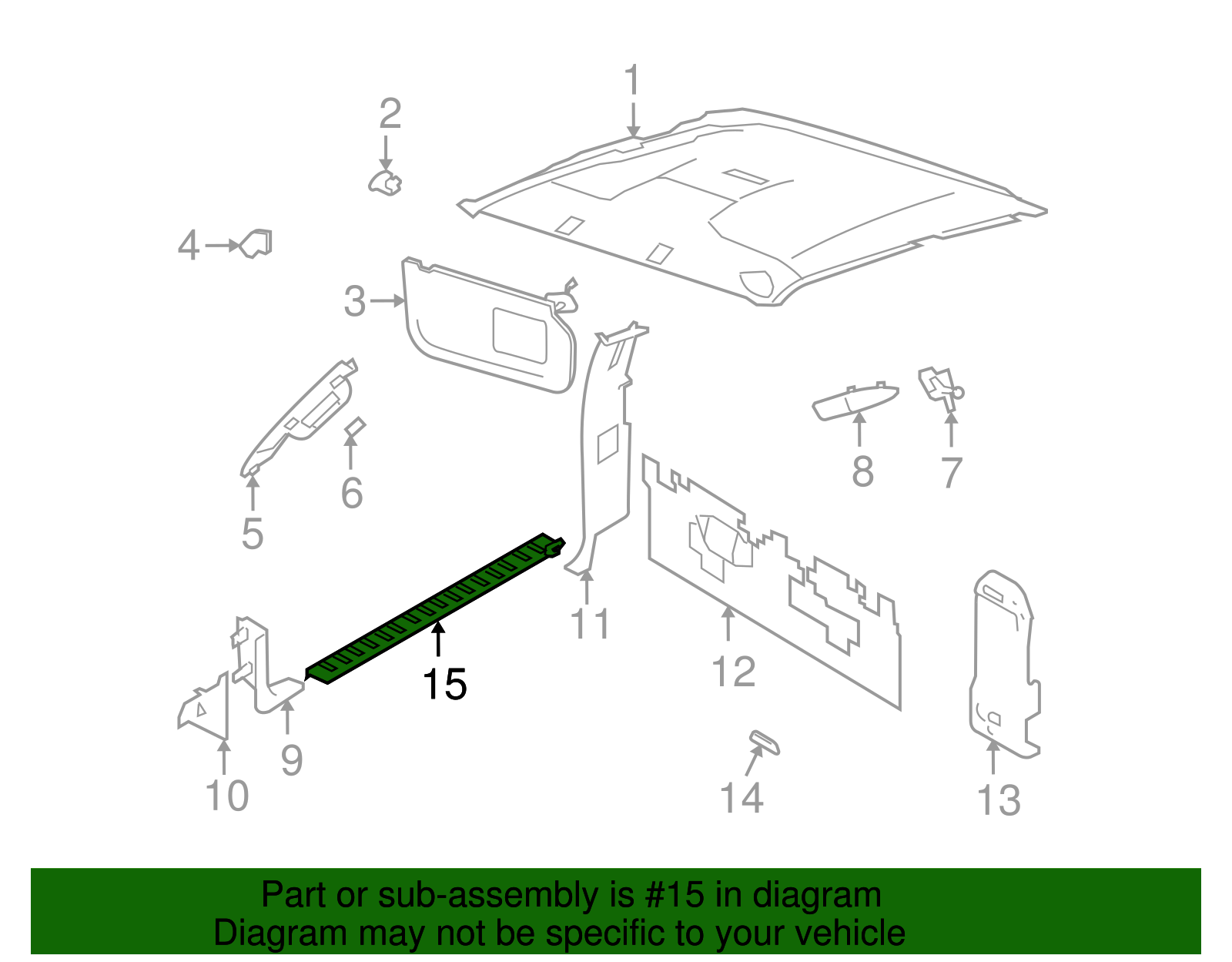 1
2
4
3
5
6
8
7
11
12
15
9
10
14
13

Part or sub-assembly is #15 in diagram
Diagram may not be specific to your vehicle