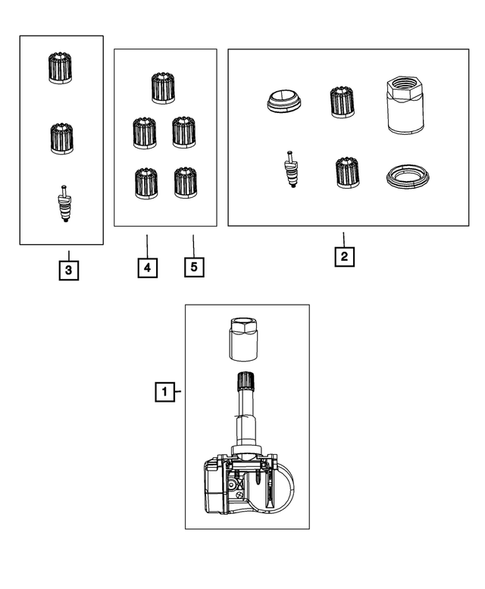 3

4

5

2

1