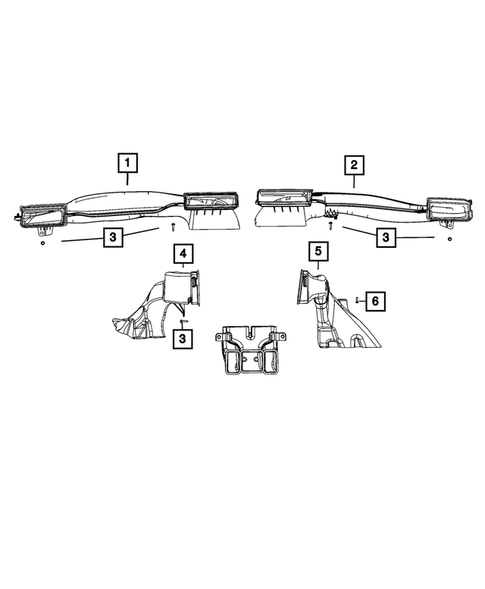 1
2
3
3
4
5
6
3