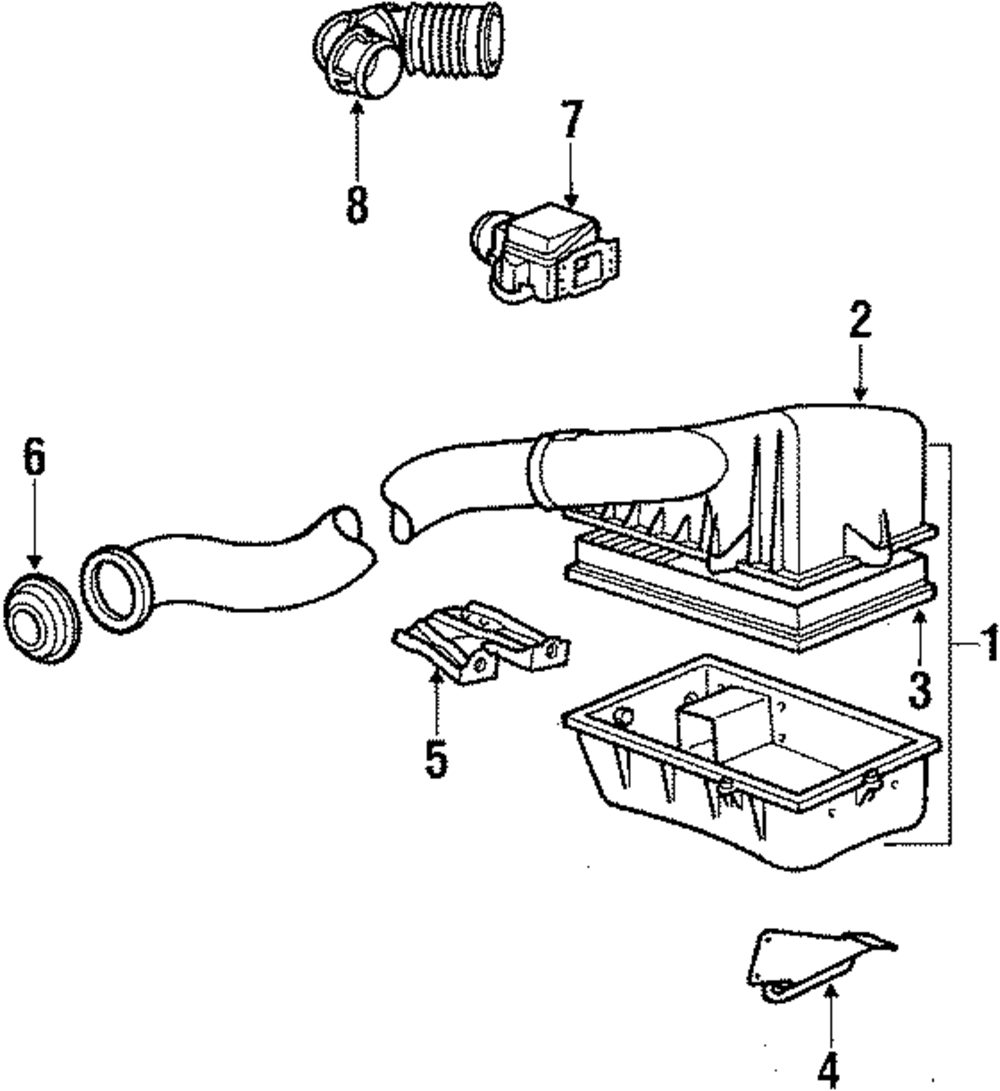 8
7
2
6
1
3
5
4