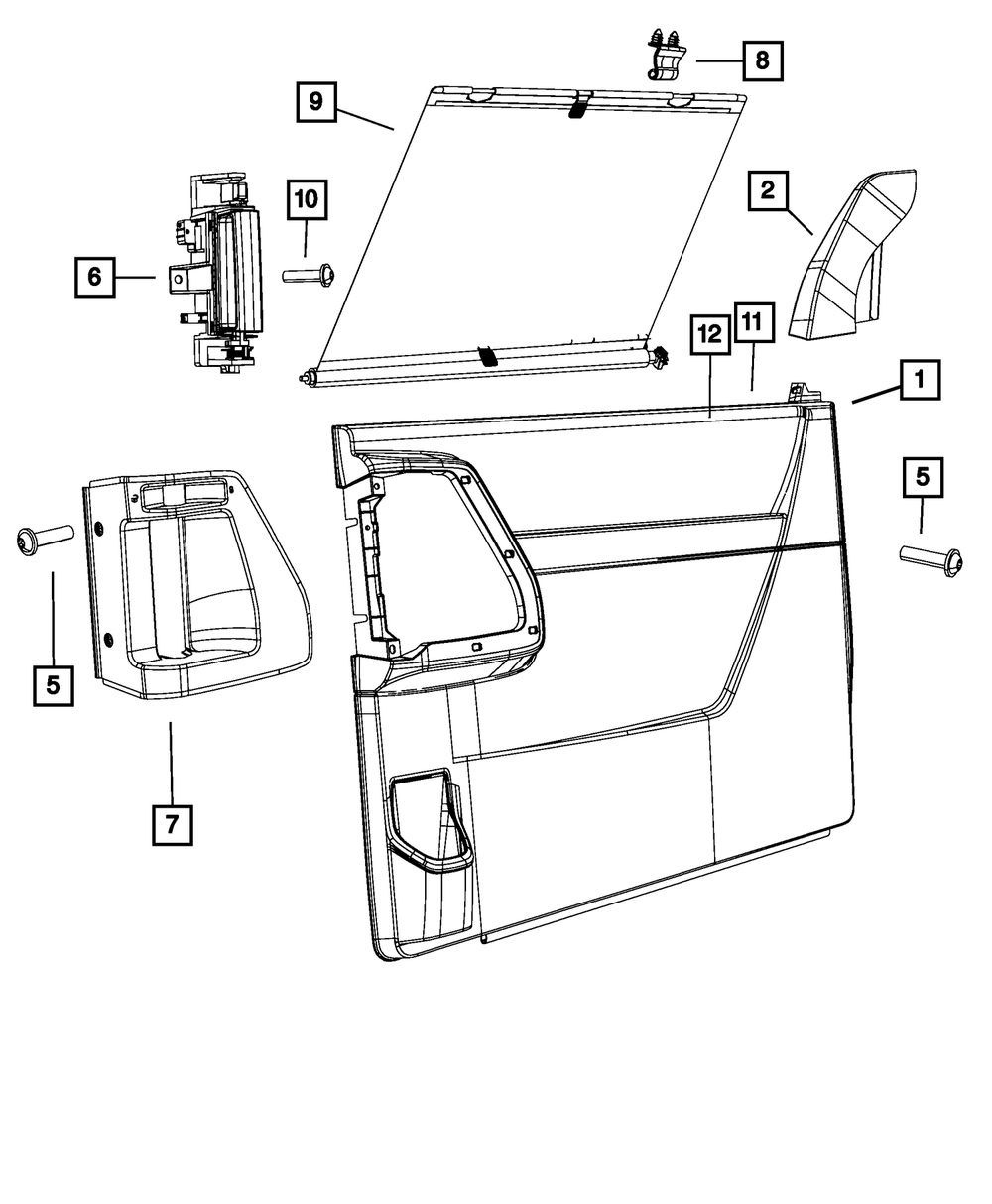 8
9
2
10
6
12
11
1
5
5
7