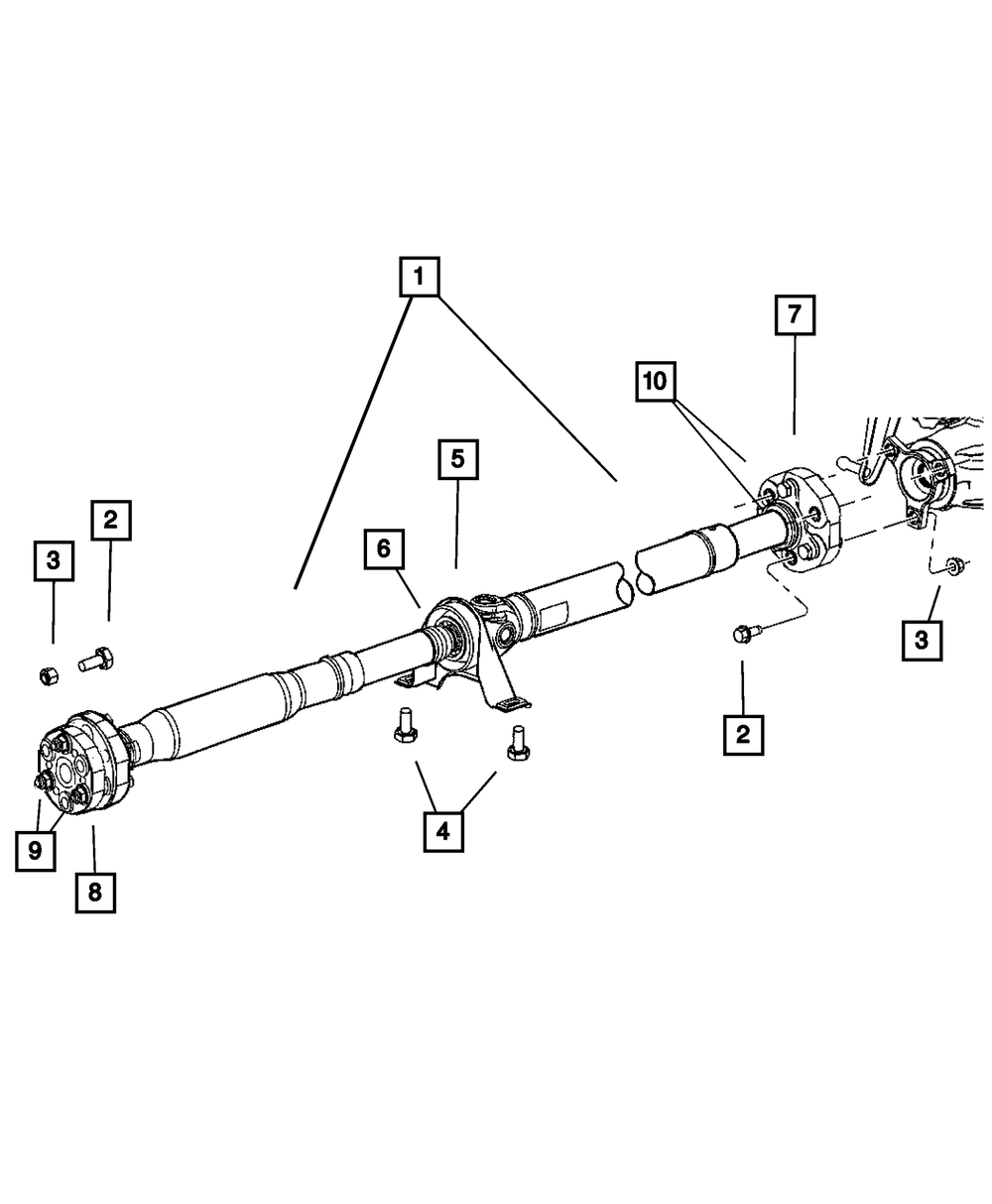 1
7
10
5
2
6
3
3
2
4
9
8