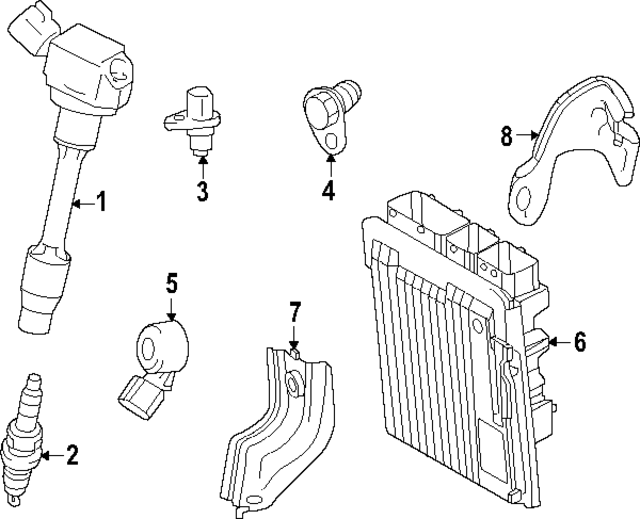 1
3
4
8
5
7
6
2